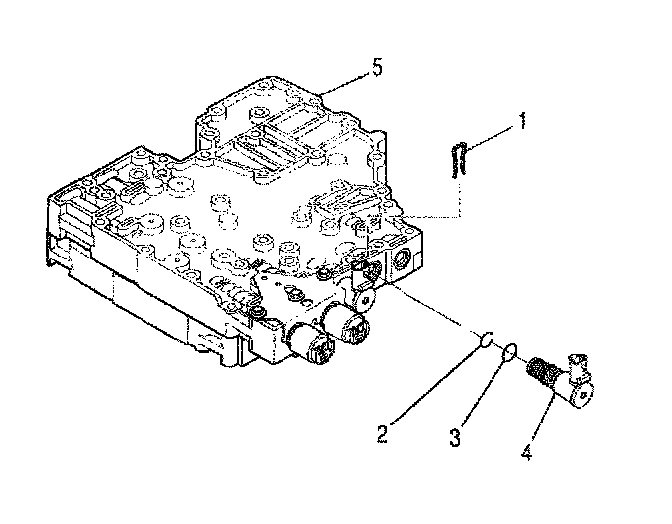 5
1
2
3
4