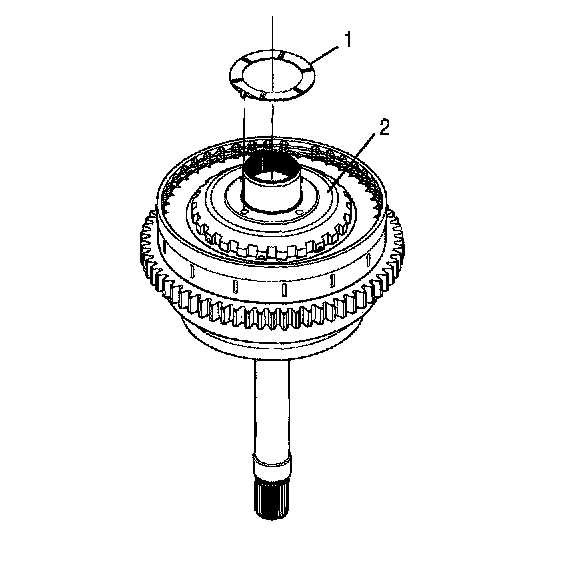 1
2