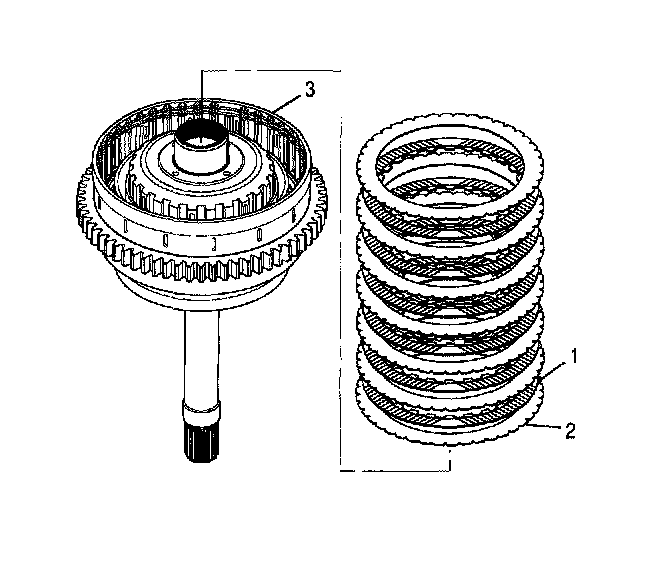 3

1

2