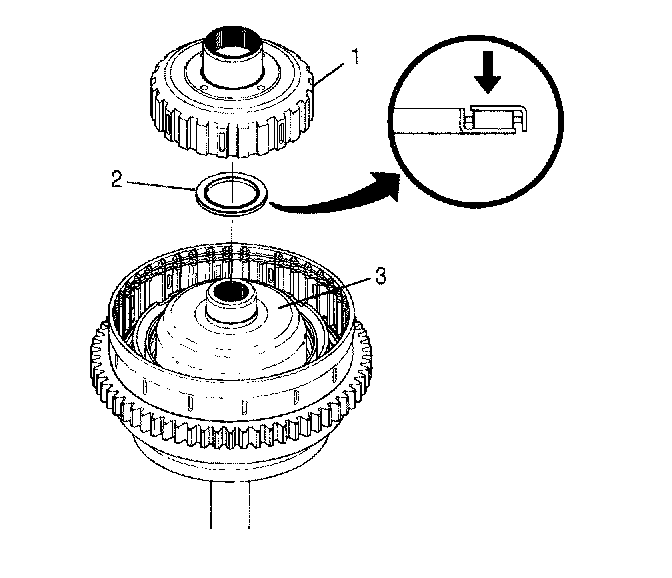 1
2
3