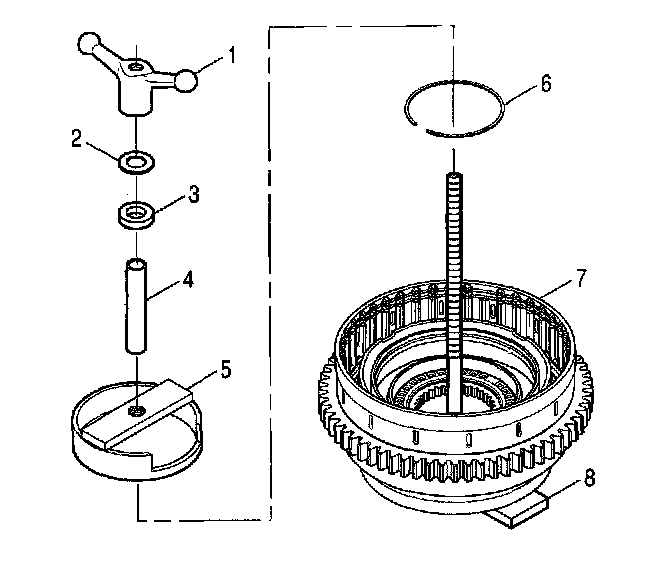 1
2
3
4
5
6
7
8