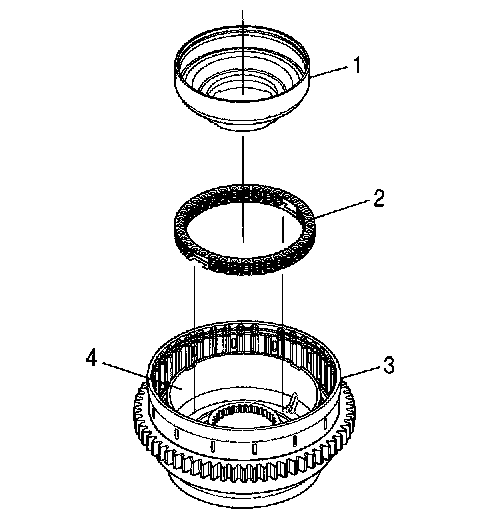 1
2
4
3