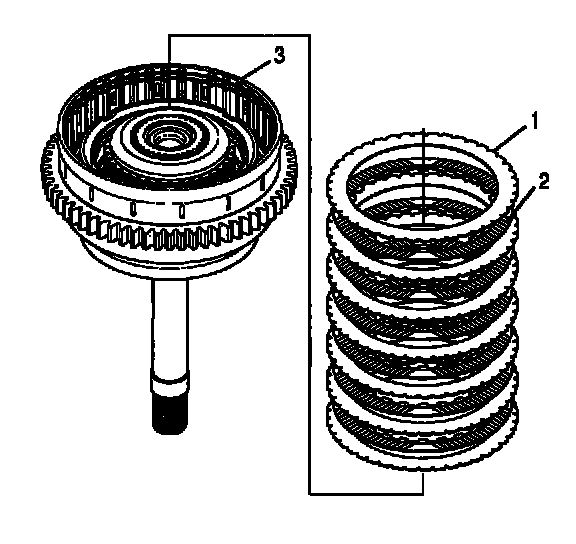 3
1
2