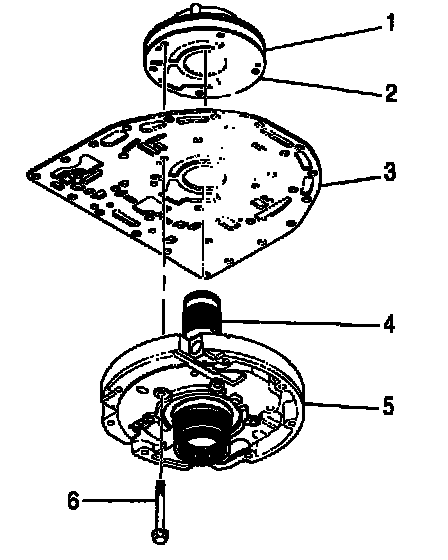 1
2
3
4
5
6