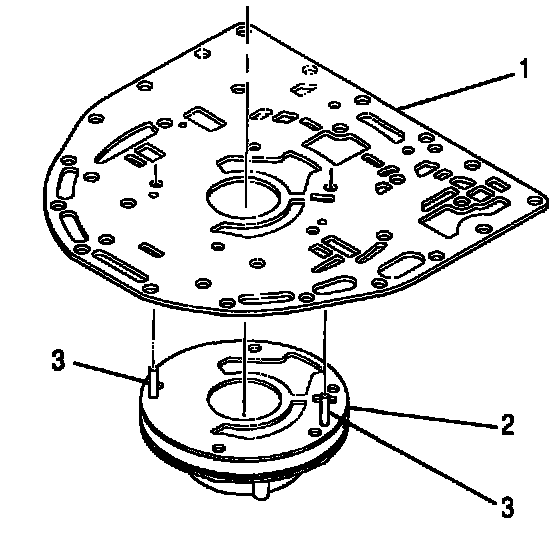 1
3
2
3