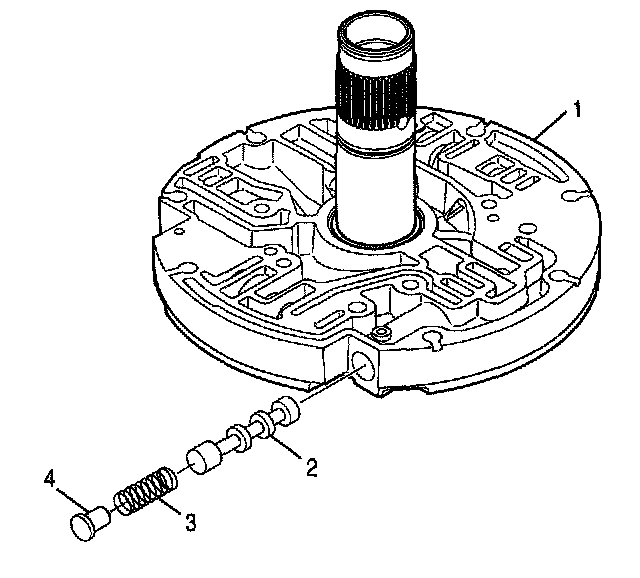 1
2
4
3