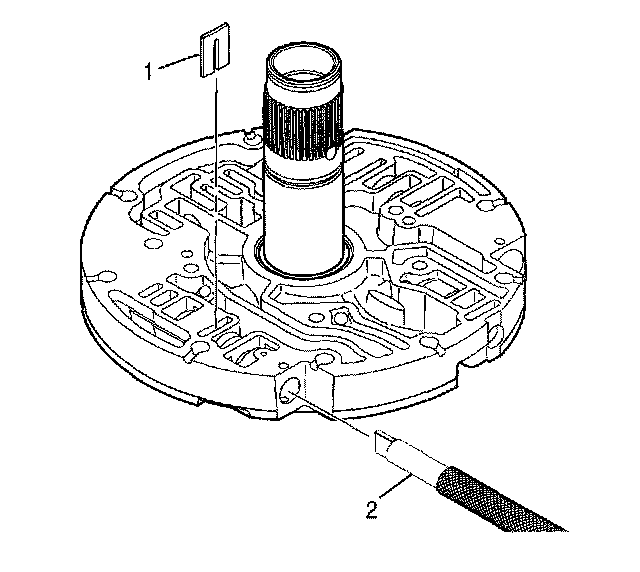 1

2