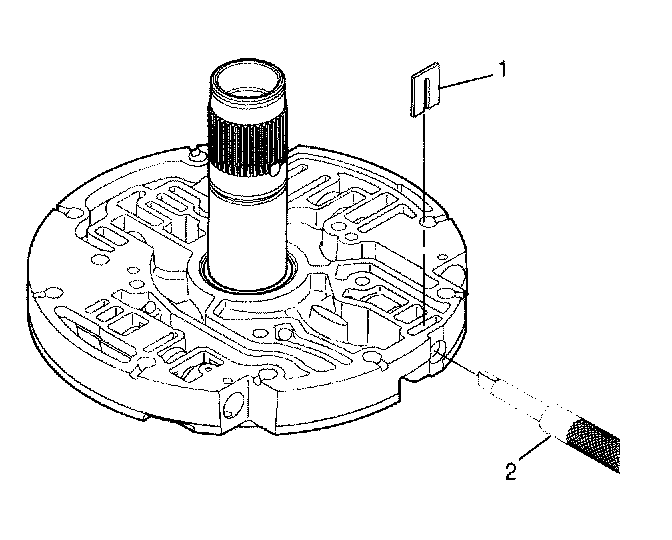 1
2