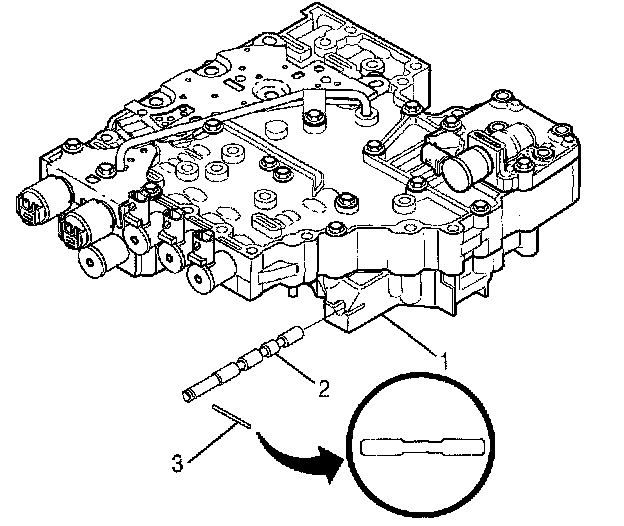 1
2
3