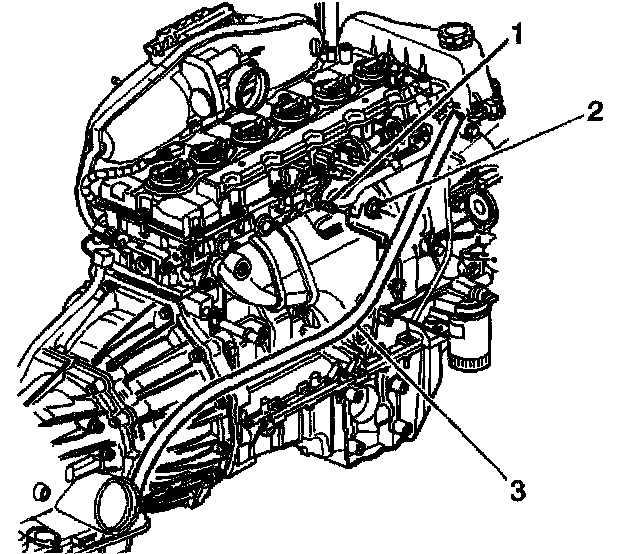 1
2
3