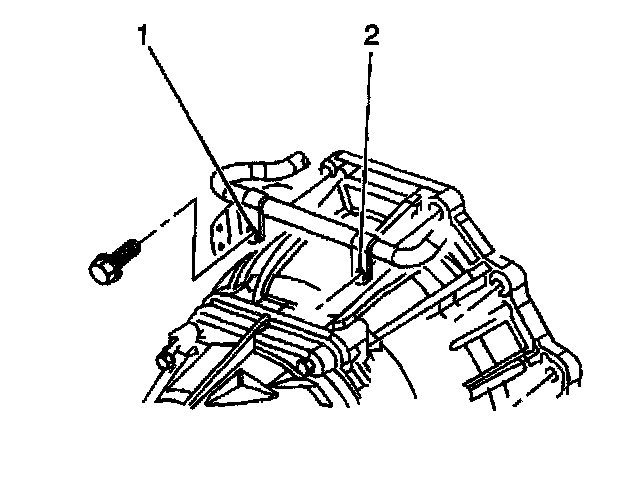 1
2