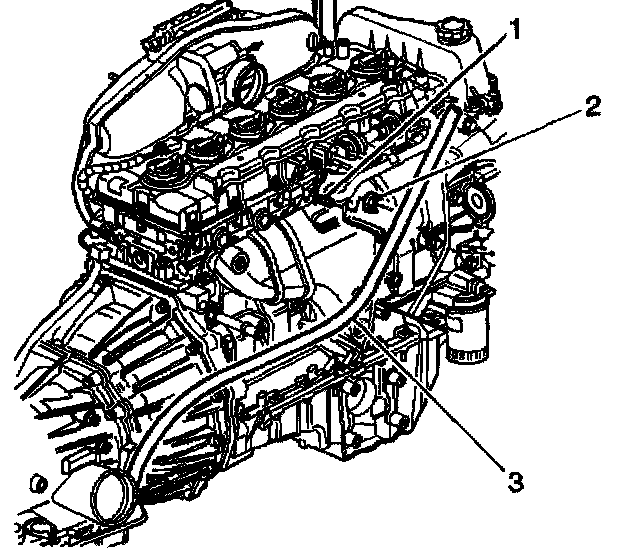 1
2
3