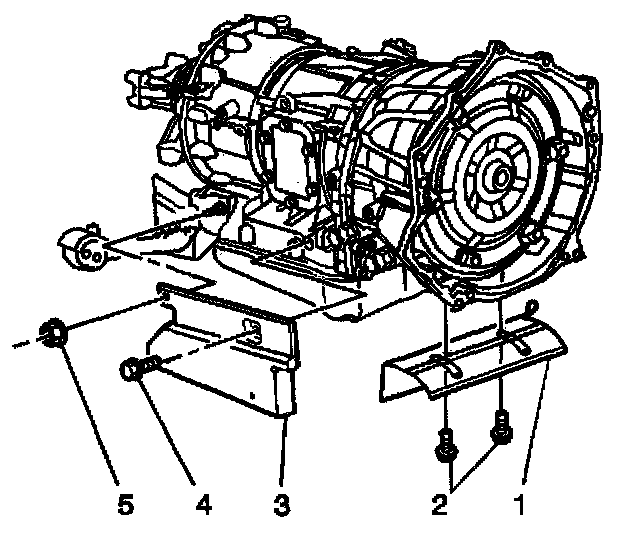 5 4 3 2 1