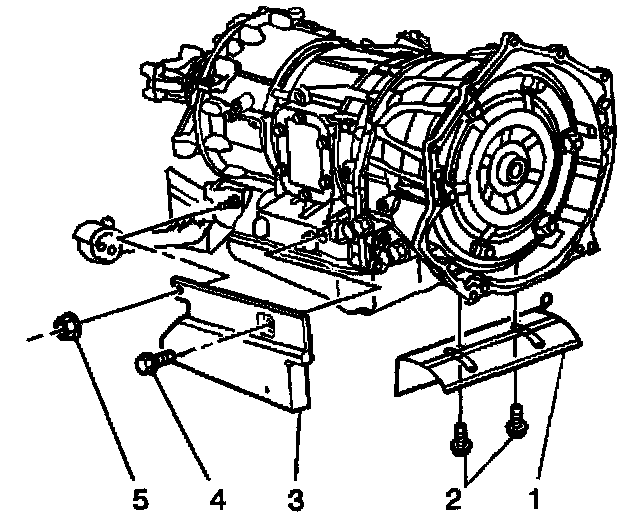 5
4
3
2
1