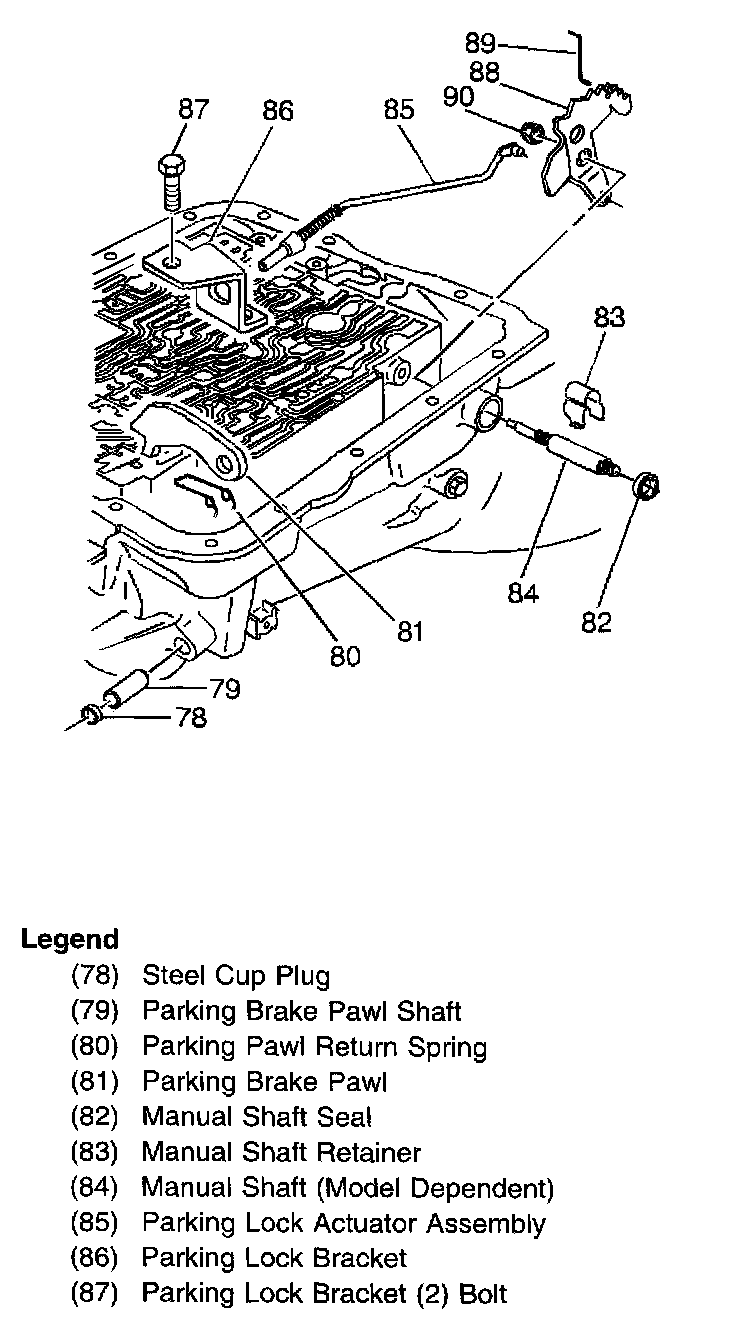 89
88
90
87
86
85
83
84
82
81
80
79
78

Legend
(78) Steel Cup Plug
(79) Parking Brake Pawl Shaft
(80) Parking Pawl Return Spring
(81) Parking Brake Pawl
(82) Manual Shaft Seal
(83) Manual Shaft Retainer
(84) Manual Shaft (Model Dependent)
(85) Parking Lock Actuator Assembly
(86) Parking Lock Bracket
(87) Parking Lock Bracket (2) Bolt