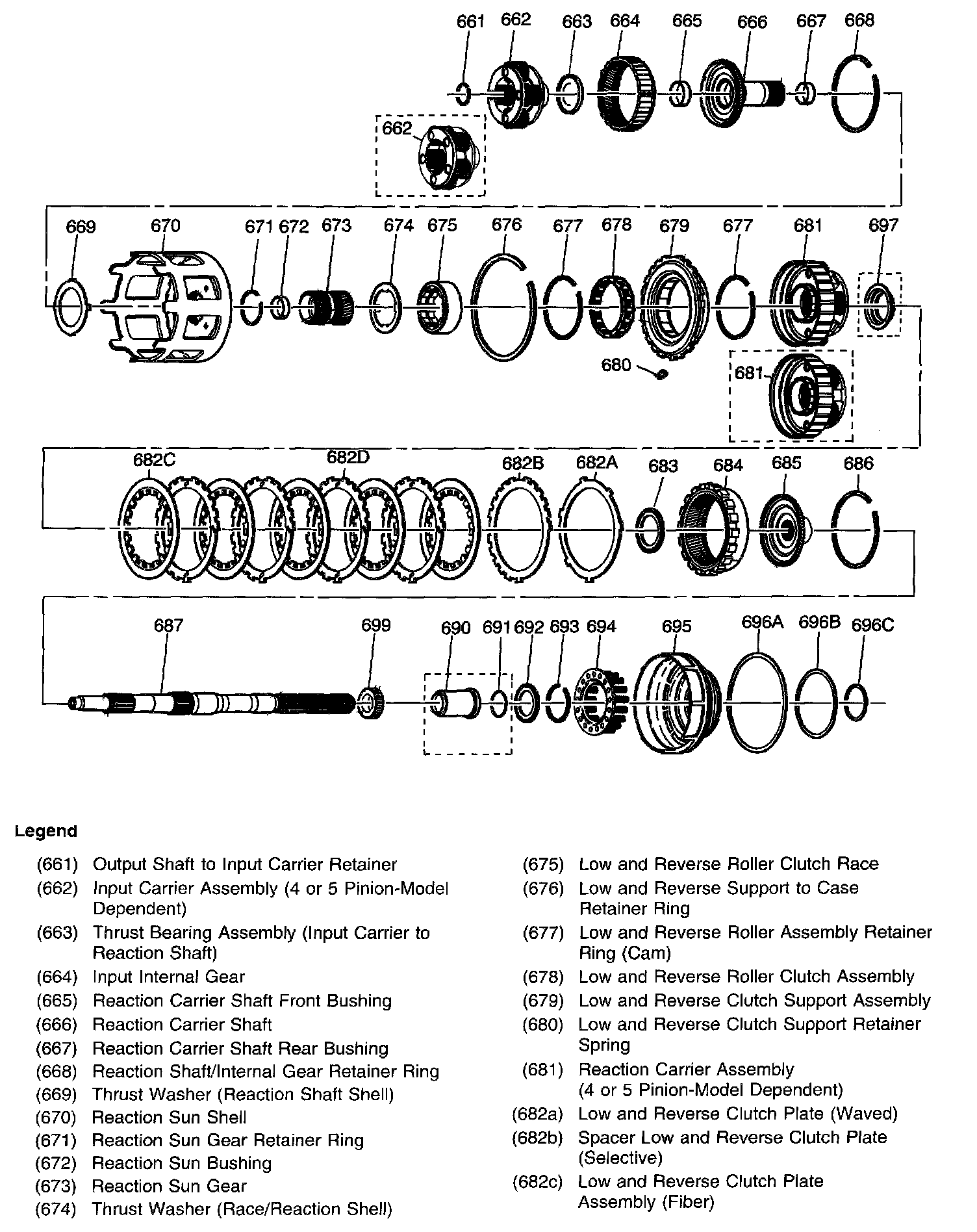 661 662 663 664 665 666 667 668

662

669 670 671 672 673 674 675 676 677 678 679 677 681 697

680

681

682C 682D 682B 682A 683 684 685 686

687 699 690 691 692 693 694 695 696A 696B 696C

Legend

(661) Output Shaft to Input Carrier Retainer
(662) Input Carrier Assembly (4 or 5 Pinion-Model Dependent)
(663) Thrust Bearing Assembly (Input Carrier to Reaction Shaft)
(664) Input Internal Gear
(665) Reaction Carrier Shaft Front Bushing
(666) Reaction Carrier Shaft
(667) Reaction Carrier Shaft Rear Bushing
(668) Reaction Shaft/Internal Gear Retainer Ring
(669) Thrust Washer (Reaction Shaft Shell)
(670) Reaction Sun Shell
(671) Reaction Sun Gear Retainer Ring
(672) Reaction Sun Bushing
(673) Reaction Sun Gear
(674) Thrust Washer (Race/Reaction Shell)

(675) Low and Reverse Roller Clutch Race
(676) Low and Reverse Support to Case Retainer Ring
(677) Low and Reverse Roller Assembly Retainer Ring (Cam)
(678) Low and Reverse Roller Clutch Assembly
(679) Low and Reverse Clutch Support Assembly
(680) Low and Reverse Clutch Support Retainer Spring
(681) Reaction Carrier Assembly (4 or 5 Pinion-Model Dependent)
(682a) Low and Reverse Clutch Plate (Waved)
(682b) Spacer Low and Reverse Clutch Plate (Selective)
(682c) Low and Reverse Clutch Plate Assembly (Fiber)