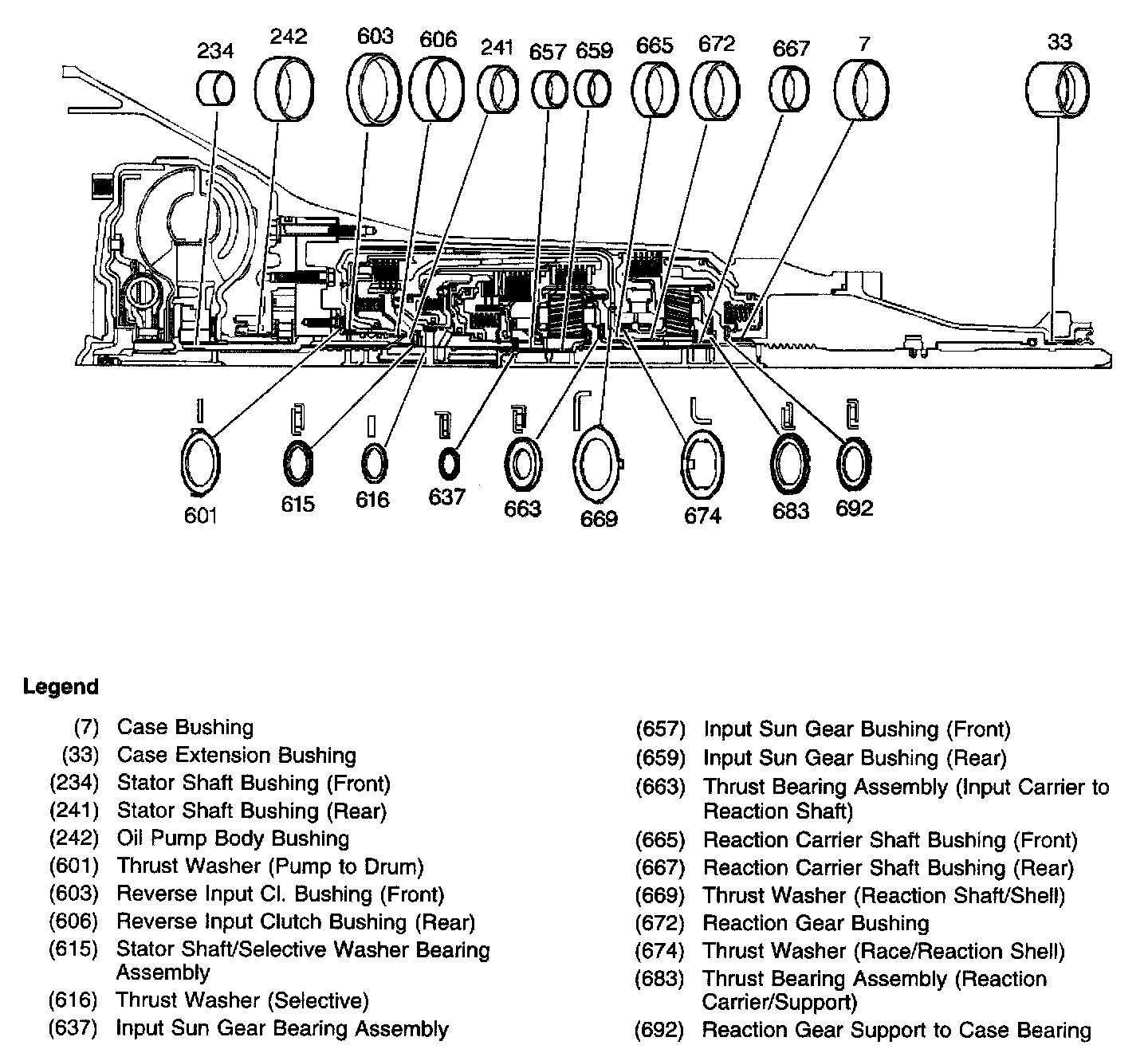 234 242 603 606 241 657 659 665 672 667 7 33

601 615 616 637 663 669 674 683 692

Legend

(7) Case Bushing
(33) Case Extension Bushing
(234) Stator Shaft Bushing (Front)
(241) Stator Shaft Bushing (Rear)
(242) Oil Pump Body Bushing
(601) Thrust Washer (Pump to Drum)
(603) Reverse Input Cl. Bushing (Front)
(606) Reverse Input Clutch Bushing (Rear)
(615) Stator Shaft/Selective Washer Bearing Assembly
(616) Thrust Washer (Selective)
(637) Input Sun Gear Bearing Assembly

(657) Input Sun Gear Bushing (Front)
(659) Input Sun Gear Bushing (Rear)
(663) Thrust Bearing Assembly (Input Carrier to Reaction Shaft)
(665) Reaction Carrier Shaft Bushing (Front)
(667) Reaction Carrier Shaft Bushing (Rear)
(669) Thrust Washer (Reaction Shaft/Shell)
(672) Reaction Gear Bushing
(674) Thrust Washer (Race/Reaction Shell)
(683) Thrust Bearing Assembly (Reaction Carrier/Support)
(692) Reaction Gear Support to Case Bearing