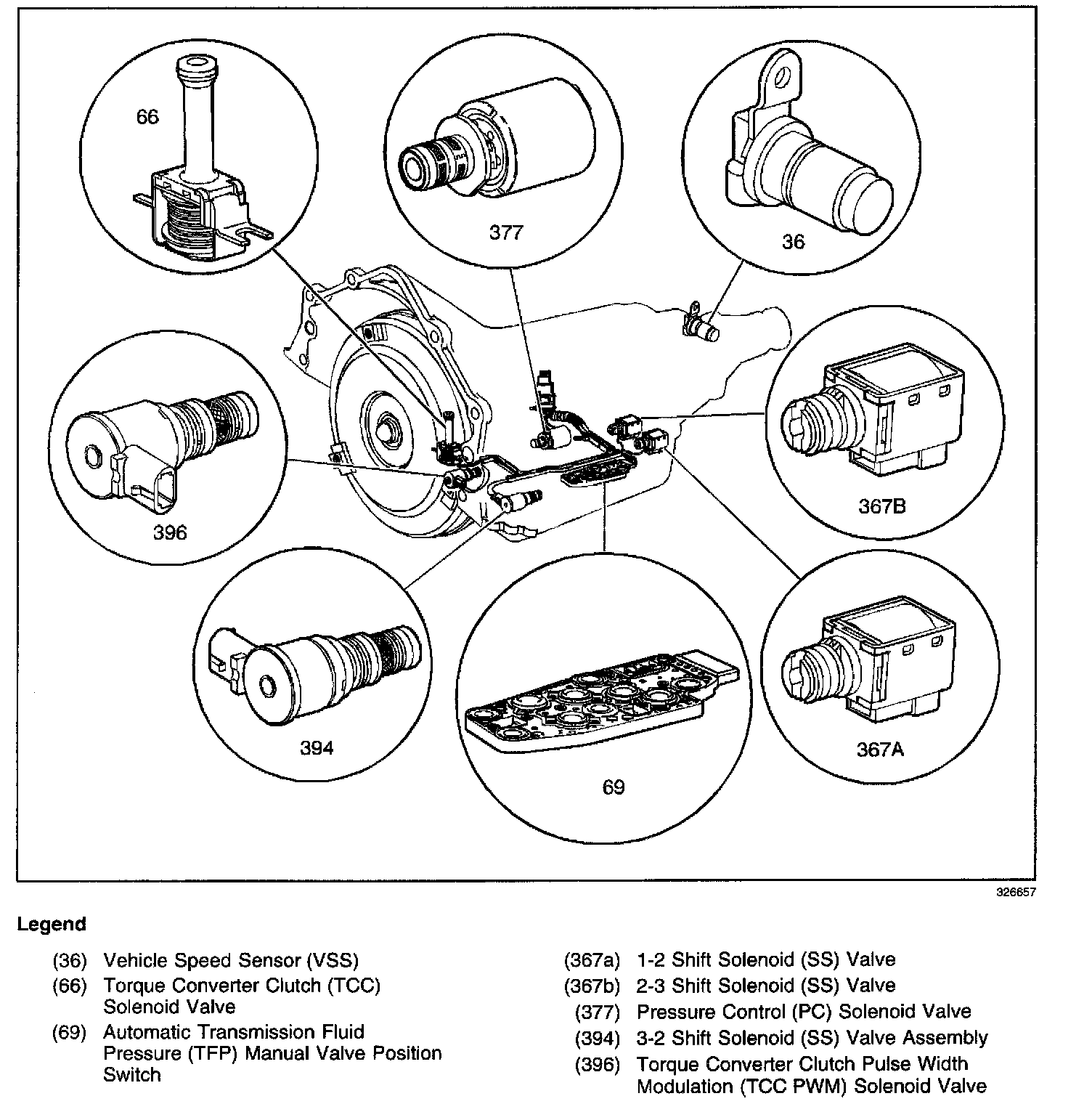 66

377

36

396

367B

394

69

367A

326657

Legend

(36) Vehicle Speed Sensor (VSS)
(66) Torque Converter Clutch (TCC) Solenoid Valve
(69) Automatic Transmission Fluid Pressure (TFP) Manual Valve Position Switch

(367a) 1-2 Shift Solenoid (SS) Valve
(367b) 2-3 Shift Solenoid (SS) Valve
(377) Pressure Control (PC) Solenoid Valve
(394) 3-2 Shift Solenoid (SS) Valve Assembly
(396) Torque Converter Clutch Pulse Width Modulation (TCC PWM) Solenoid Valve