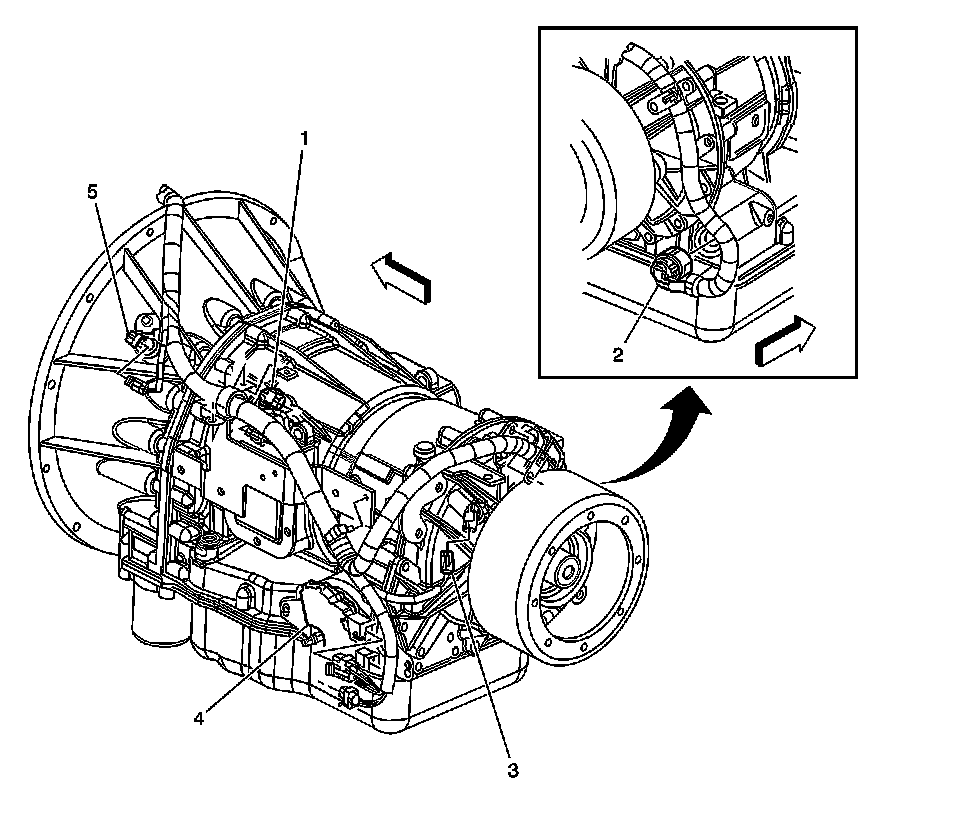 1
5
2
4
3