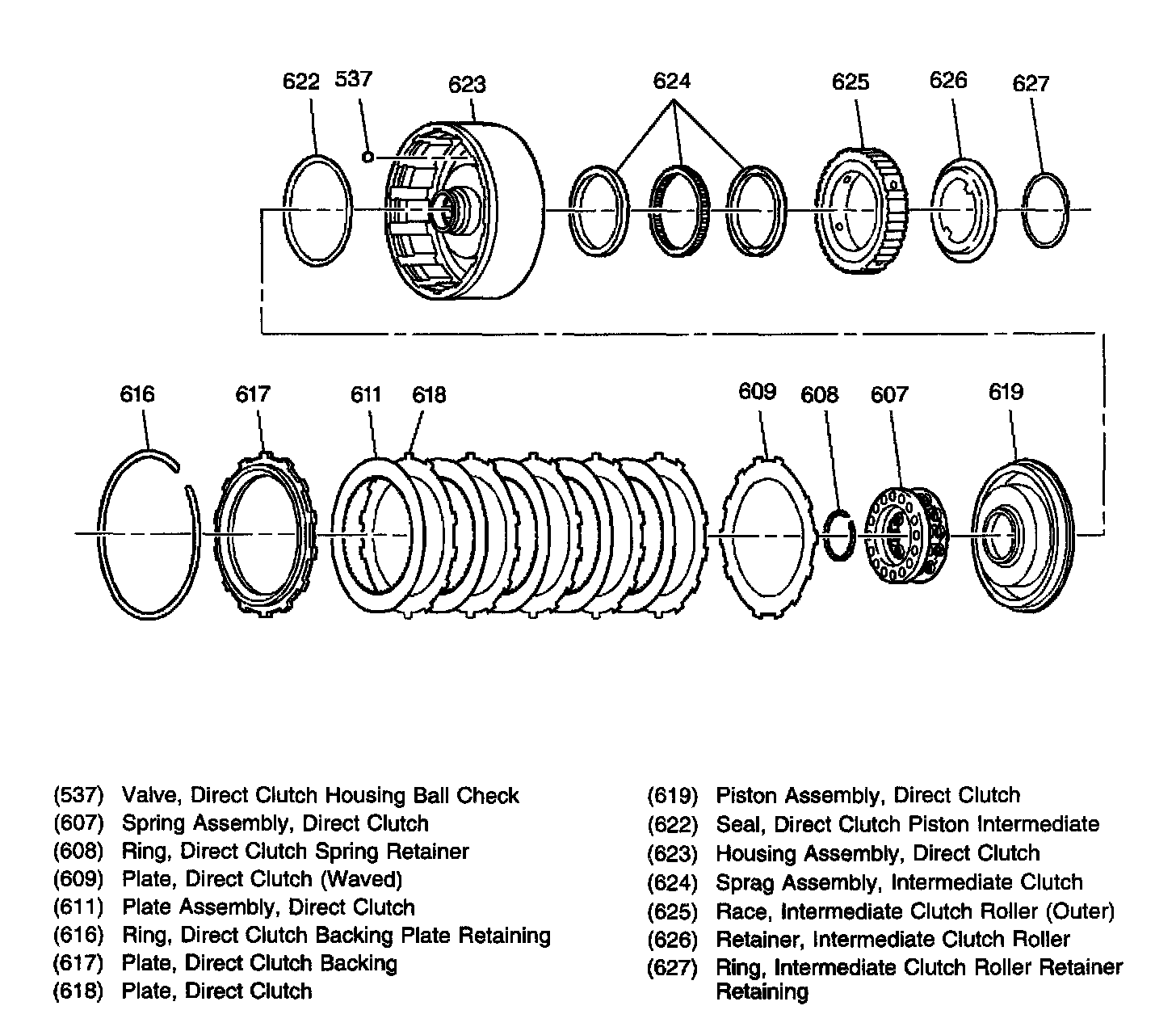 622 537 623 624 625 626 627

616 617 611 618 609 608 607 619

(537) Valve, Direct Clutch Housing Ball Check
(607) Spring Assembly, Direct Clutch
(608) Ring, Direct Clutch Spring Retainer
(609) Plate, Direct Clutch (Waved)
(611) Plate Assembly, Direct Clutch
(616) Ring, Direct Clutch Backing Plate Retaining
(617) Plate, Direct Clutch Backing
(618) Plate, Direct Clutch

(619) Piston Assembly, Direct Clutch
(622) Seal, Direct Clutch Piston Intermediate
(623) Housing Assembly, Direct Clutch
(624) Sprag Assembly, Intermediate Clutch
(625) Race, Intermediate Clutch Roller (Outer)
(626) Retainer, Intermediate Clutch Roller
(627) Ring, Intermediate Clutch Roller Retainer Retaining