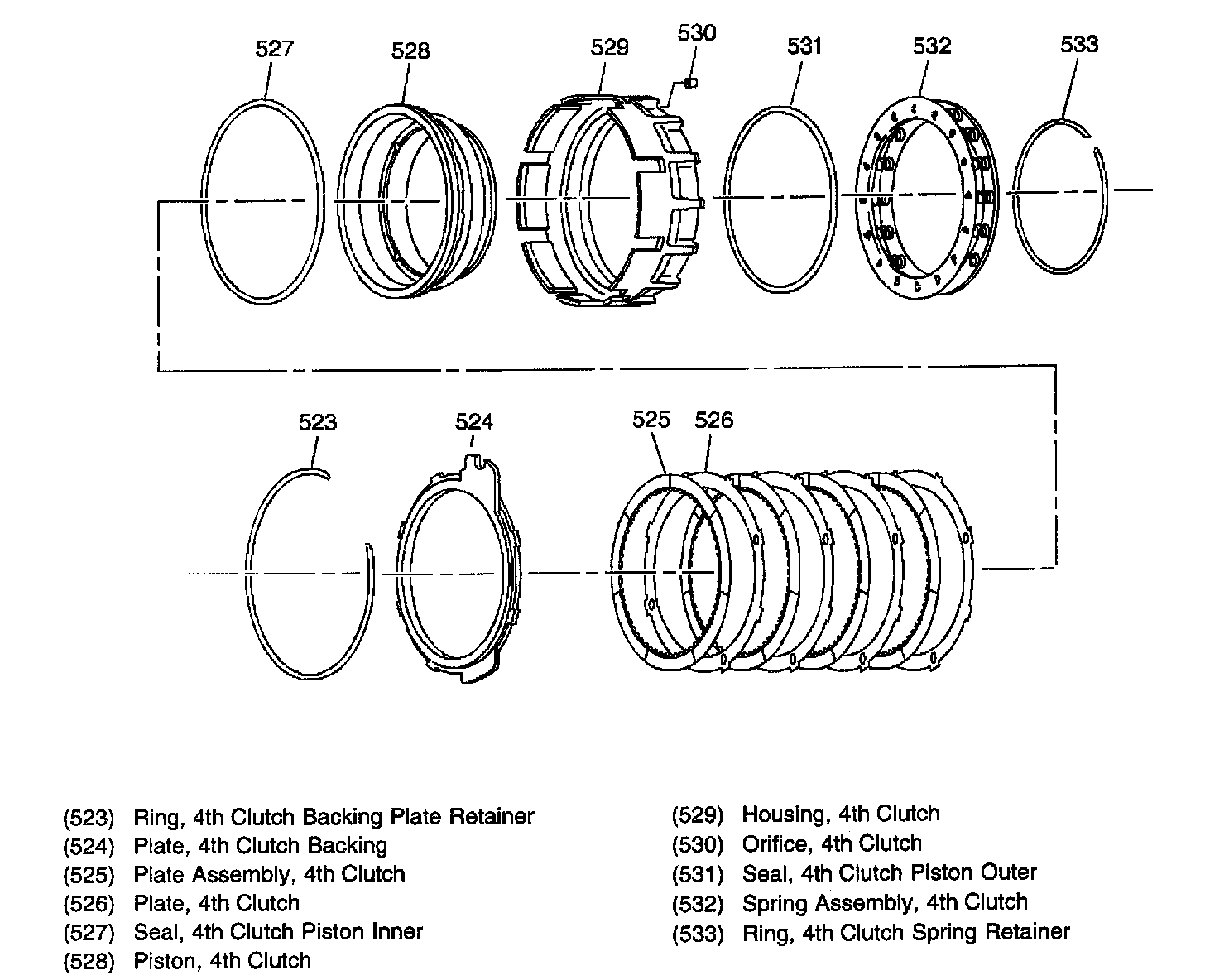 527
528
529
530
531
532
533

523
524
525
526

(523) Ring, 4th Clutch Backing Plate Retainer
(524) Plate, 4th Clutch Backing
(525) Plate Assembly, 4th Clutch
(526) Plate, 4th Clutch
(527) Seal, 4th Clutch Piston Inner
(528) Piston, 4th Clutch

(529) Housing, 4th Clutch
(530) Orifice, 4th Clutch
(531) Seal, 4th Clutch Piston Outer
(532) Spring Assembly, 4th Clutch
(533) Ring, 4th Clutch Spring Retainer