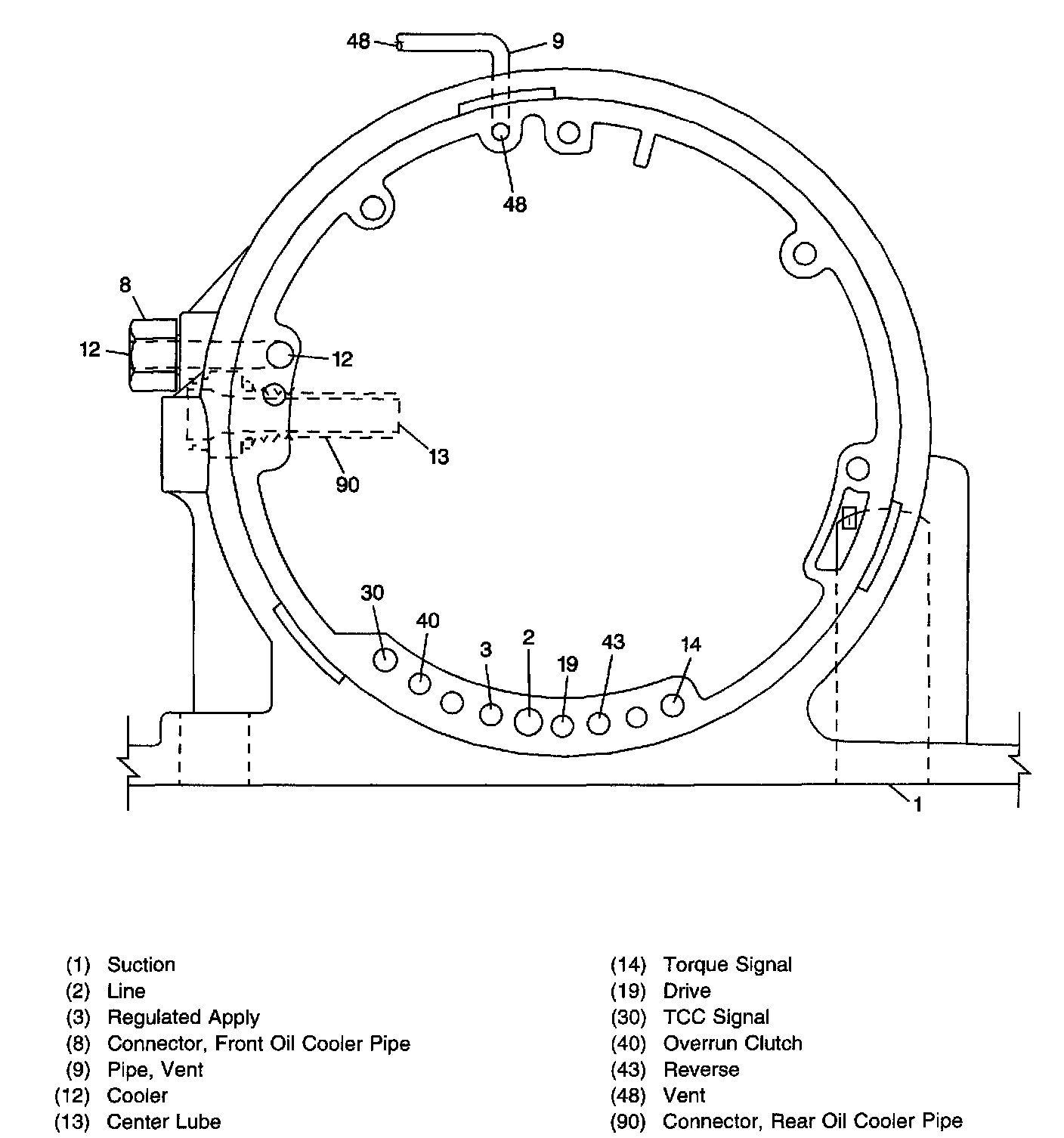 48
9
48
8
12
12
13
90
30
40
3
2
19
43
14
1

(1) Suction
(2) Line
(3) Regulated Apply
(8) Connector, Front Oil Cooler Pipe
(9) Pipe, Vent
(12) Cooler
(13) Center Lube

(14) Torque Signal
(19) Drive
(30) TCC Signal
(40) Overrun Clutch
(43) Reverse
(48) Vent
(90) Connector, Rear Oil Cooler Pipe