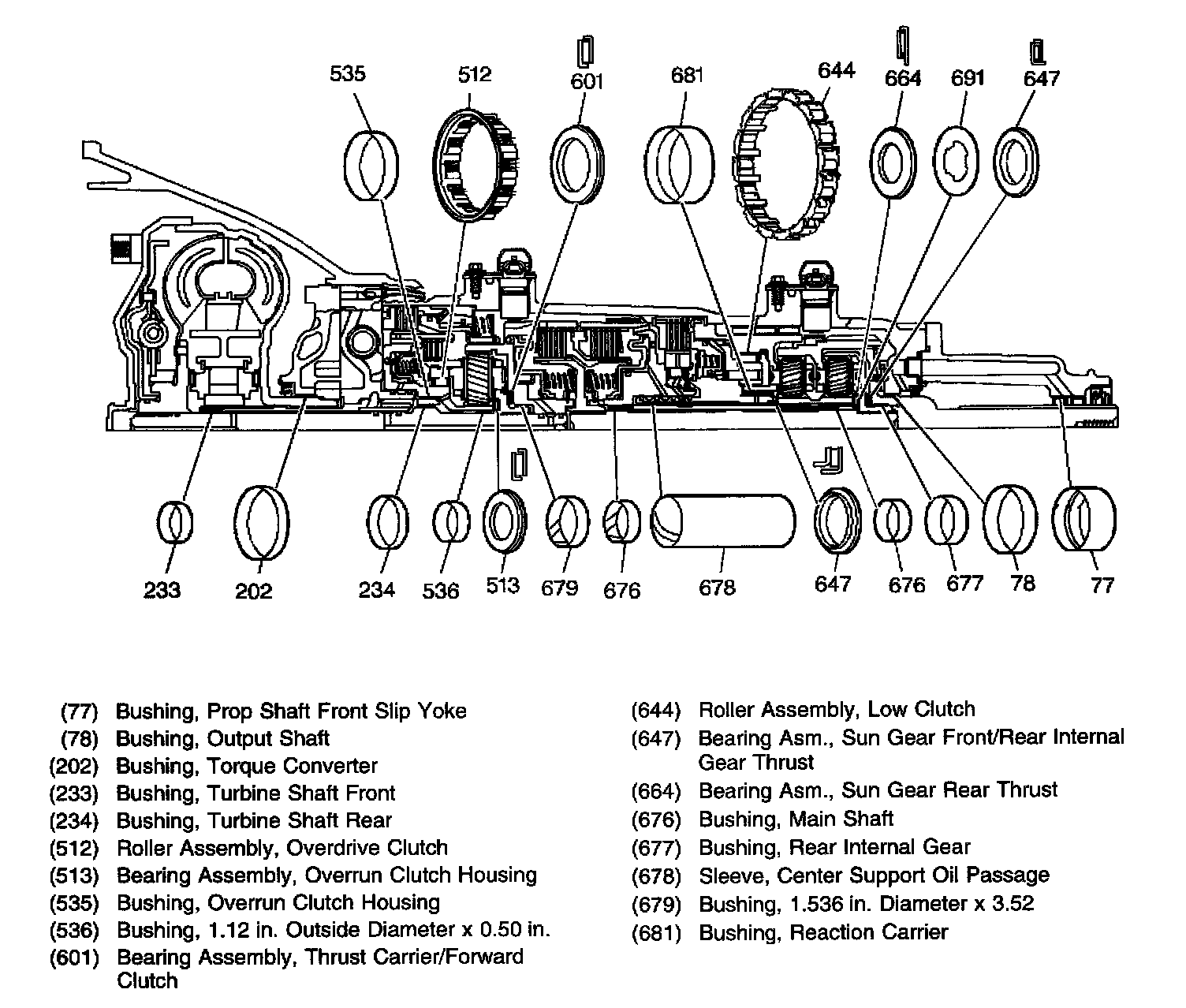 535
512
601
681
644
664
691
647

233
202
234
536
513
679
676
678
647
676
677
78
77

(77) Bushing, Prop Shaft Front Slip Yoke
(78) Bushing, Output Shaft
(202) Bushing, Torque Converter
(233) Bushing, Turbine Shaft Front
(234) Bushing, Turbine Shaft Rear
(512) Roller Assembly, Overdrive Clutch
(513) Bearing Assembly, Overrun Clutch Housing
(535) Bushing, Overrun Clutch Housing
(536) Bushing, 1.12 in. Outside Diameter x 0.50 in.
(601) Bearing Assembly, Thrust Carrier/Forward Clutch

(644) Roller Assembly, Low Clutch
(647) Bearing Asm., Sun Gear Front/Rear Internal Gear Thrust
(664) Bearing Asm., Sun Gear Rear Thrust
(676) Bushing, Main Shaft
(677) Bushing, Rear Internal Gear
(678) Sleeve, Center Support Oil Passage
(679) Bushing, 1.536 in. Diameter x 3.52
(681) Bushing, Reaction Carrier