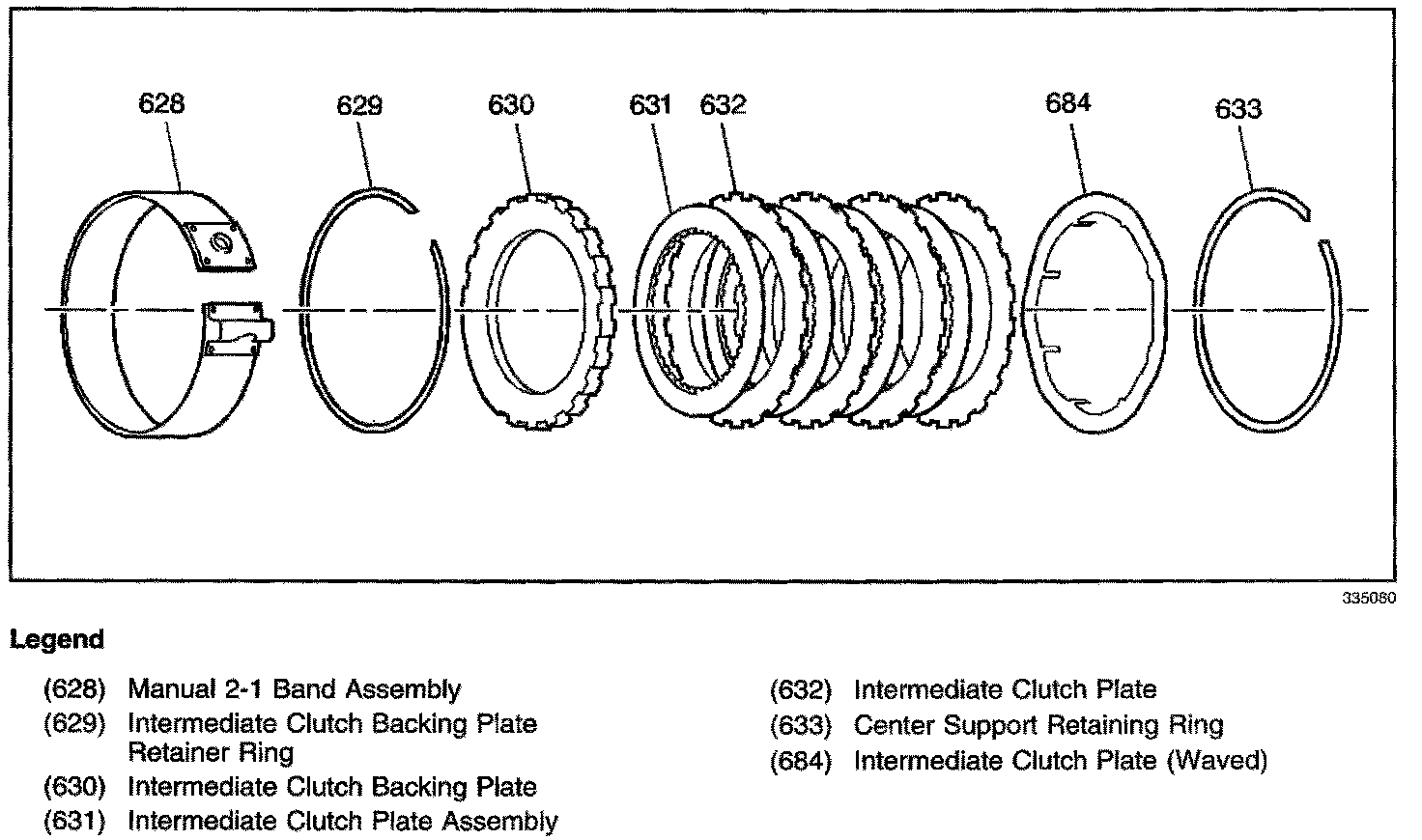 628
629
630
631
632
684
633

335080

Legend

(628) Manual 2-1 Band Assembly
(629) Intermediate Clutch Backing Plate Retainer Ring
(630) Intermediate Clutch Backing Plate
(631) Intermediate Clutch Plate Assembly

(632) Intermediate Clutch Plate
(633) Center Support Retaining Ring
(684) Intermediate Clutch Plate (Waved)