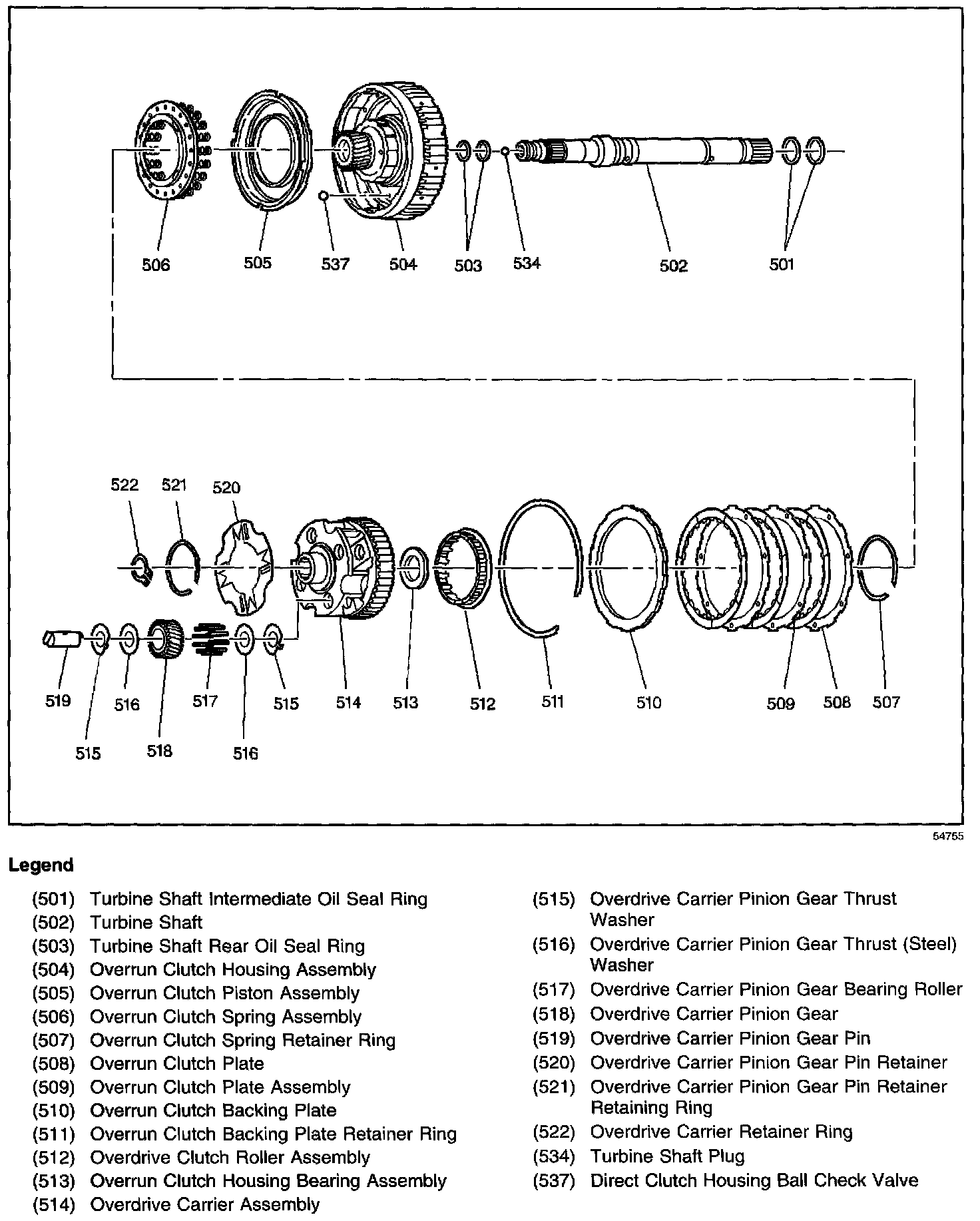 506 505 537 504 503 534 502 501

522 521 520

519 516 517 515 514 513 512 511 510 509 508 507

515 518 516

54755

Legend

(501) Turbine Shaft Intermediate Oil Seal Ring
(502) Turbine Shaft
(503) Turbine Shaft Rear Oil Seal Ring
(504) Overrun Clutch Housing Assembly
(505) Overrun Clutch Piston Assembly
(506) Overrun Clutch Spring Assembly
(507) Overrun Clutch Spring Retainer Ring
(508) Overrun Clutch Plate
(509) Overrun Clutch Plate Assembly
(510) Overrun Clutch Backing Plate
(511) Overrun Clutch Backing Plate Retainer Ring
(512) Overdrive Clutch Roller Assembly
(513) Overrun Clutch Housing Bearing Assembly
(514) Overdrive Carrier Assembly

(515) Overdrive Carrier Pinion Gear Thrust Washer
(516) Overdrive Carrier Pinion Gear Thrust (Steel) Washer
(517) Overdrive Carrier Pinion Gear Bearing Roller
(518) Overdrive Carrier Pinion Gear
(519) Overdrive Carrier Pinion Gear Pin
(520) Overdrive Carrier Pinion Gear Pin Retainer
(521) Overdrive Carrier Pinion Gear Pin Retainer Retaining Ring
(522) Overdrive Carrier Retainer Ring
(534) Turbine Shaft Plug
(537) Direct Clutch Housing Ball Check Valve