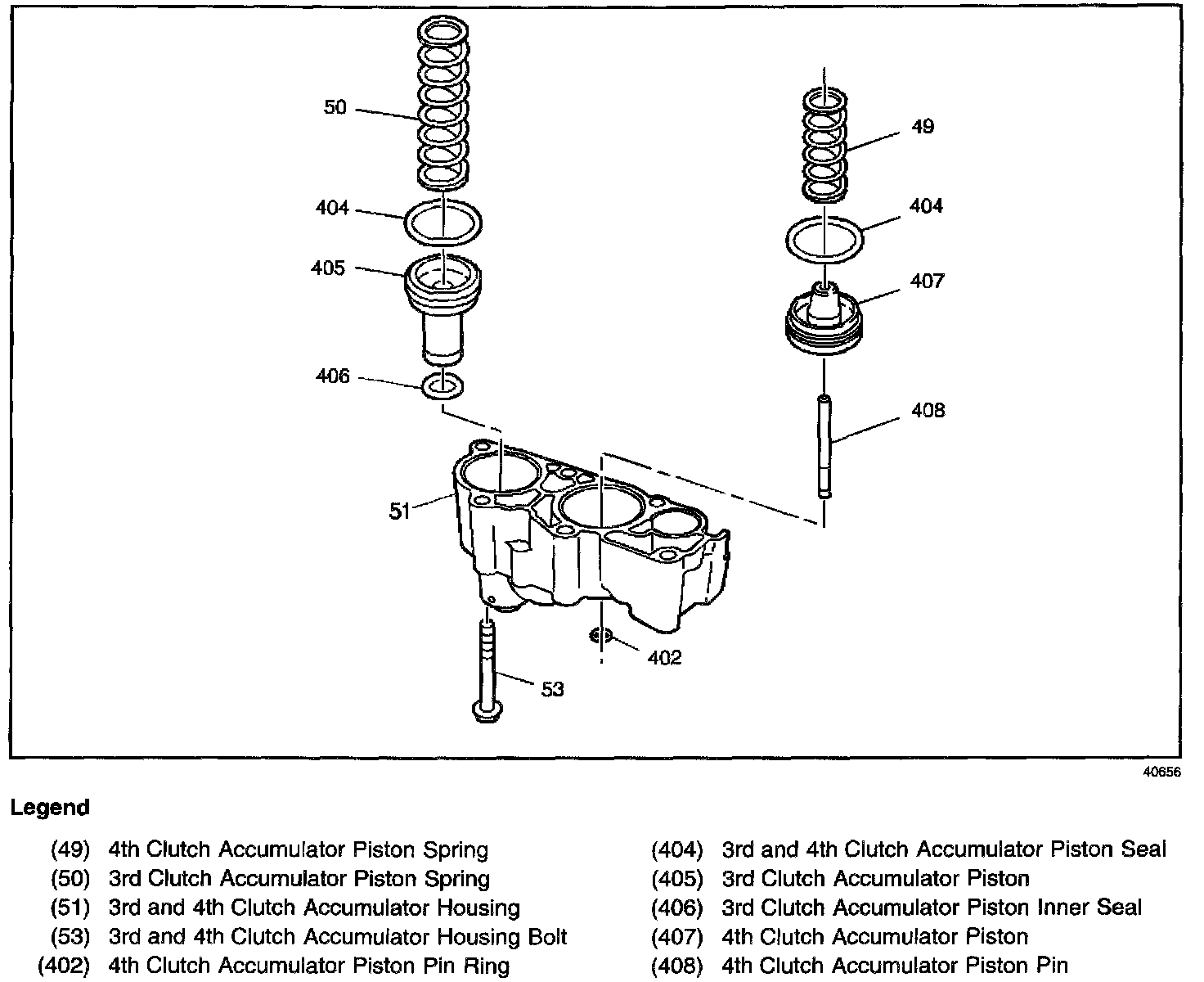 50

49

404

404

405

407

406

408

51

402

53

40656

Legend

(49) 4th Clutch Accumulator Piston Spring
(50) 3rd Clutch Accumulator Piston Spring
(51) 3rd and 4th Clutch Accumulator Housing
(53) 3rd and 4th Clutch Accumulator Housing Bolt
(402) 4th Clutch Accumulator Piston Pin Ring

(404) 3rd and 4th Clutch Accumulator Piston Seal
(405) 3rd Clutch Accumulator Piston
(406) 3rd Clutch Accumulator Piston Inner Seal
(407) 4th Clutch Accumulator Piston
(408) 4th Clutch Accumulator Piston Pin