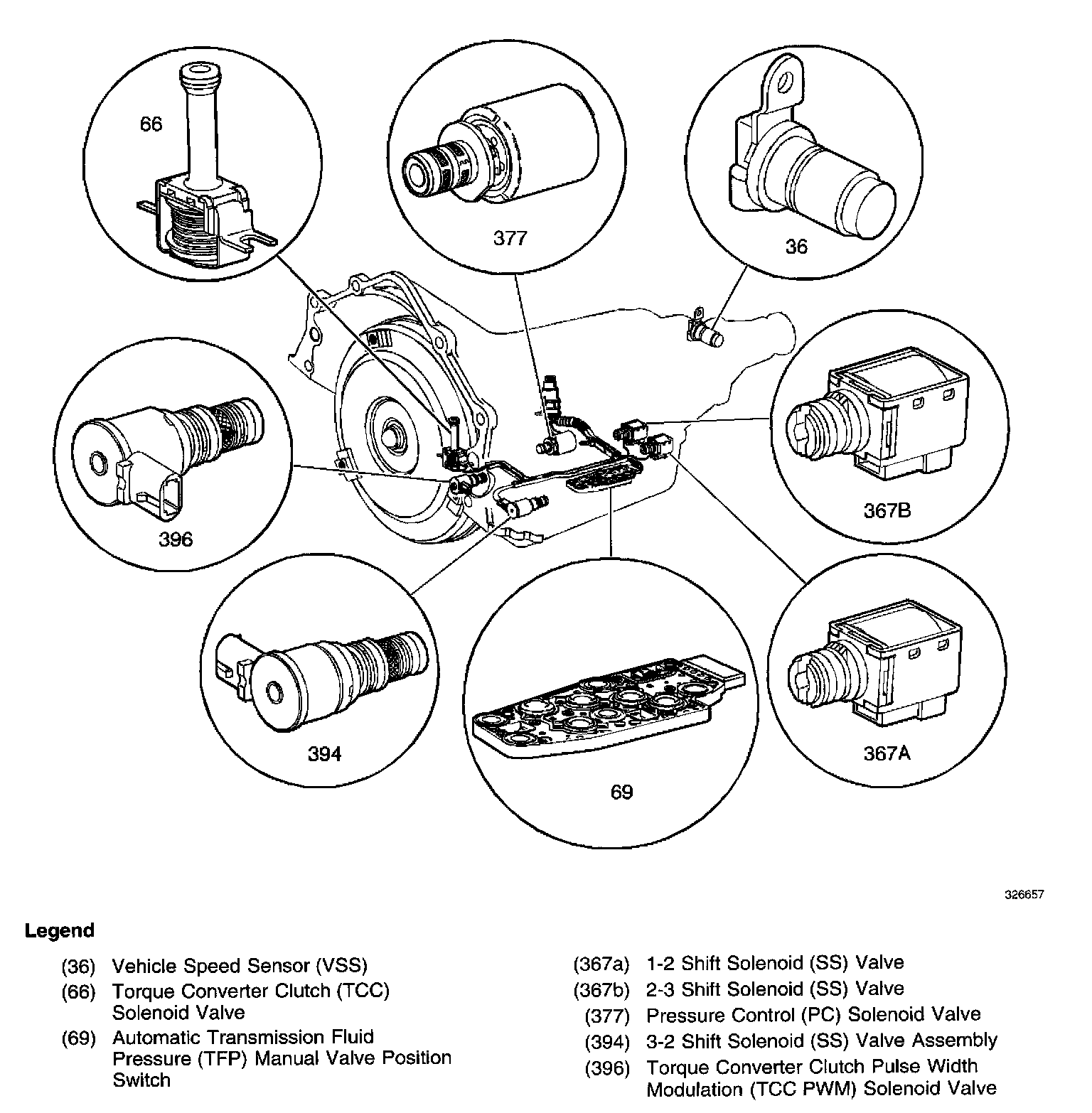 66

377

36

396

367B

394

69

367A

326657

Legend

(36) Vehicle Speed Sensor (VSS)

(66) Torque Converter Clutch (TCC) Solenoid Valve

(69) Automatic Transmission Fluid Pressure (TFP) Manual Valve Position Switch

(367a) 1-2 Shift Solenoid (SS) Valve

(367b) 2-3 Shift Solenoid (SS) Valve

(377) Pressure Control (PC) Solenoid Valve

(394) 3-2 Shift Solenoid (SS) Valve Assembly

(396) Torque Converter Clutch Pulse Width Modulation (TCC PWM) Solenoid Valve