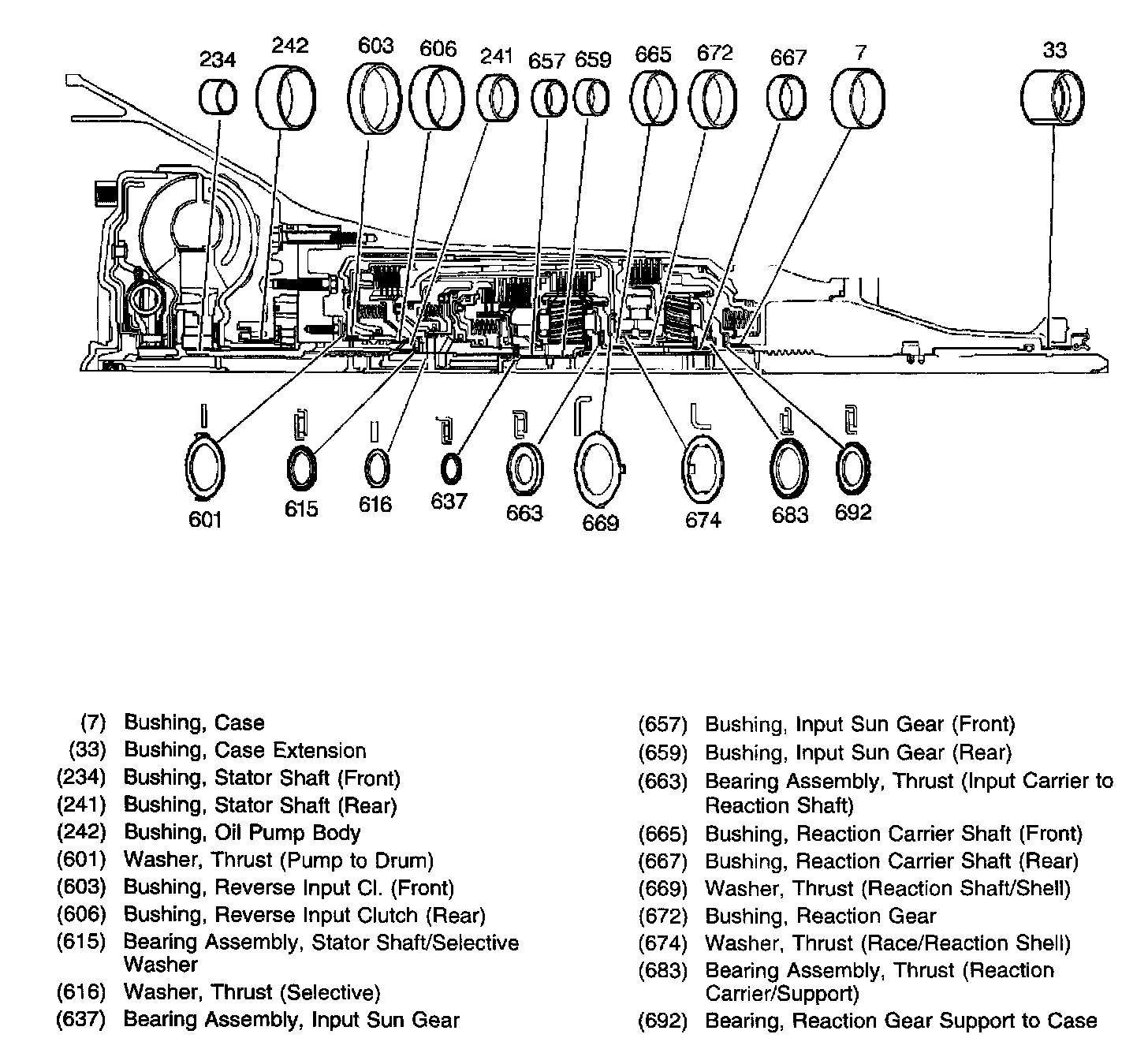 234 242 603 606 241 657 659 665 672 667 7 33

601 615 616 637 663 669 674 683 692

(7) Bushing, Case
(33) Bushing, Case Extension
(234) Bushing, Stator Shaft (Front)
(241) Bushing, Stator Shaft (Rear)
(242) Bushing, Oil Pump Body
(601) Washer, Thrust (Pump to Drum)
(603) Bushing, Reverse Input Cl. (Front)
(606) Bushing, Reverse Input Clutch (Rear)
(615) Bearing Assembly, Stator Shaft/Selective Washer
(616) Washer, Thrust (Selective)
(637) Bearing Assembly, Input Sun Gear

(657) Bushing, Input Sun Gear (Front)
(659) Bushing, Input Sun Gear (Rear)
(663) Bearing Assembly, Thrust (Input Carrier to Reaction Shaft)
(665) Bushing, Reaction Carrier Shaft (Front)
(667) Bushing, Reaction Carrier Shaft (Rear)
(669) Washer, Thrust (Reaction Shaft/Shell)
(672) Bushing, Reaction Gear
(674) Washer, Thrust (Race/Reaction Shell)
(683) Bearing Assembly, Thrust (Reaction Carrier/Support)
(692) Bearing, Reaction Gear Support to Case