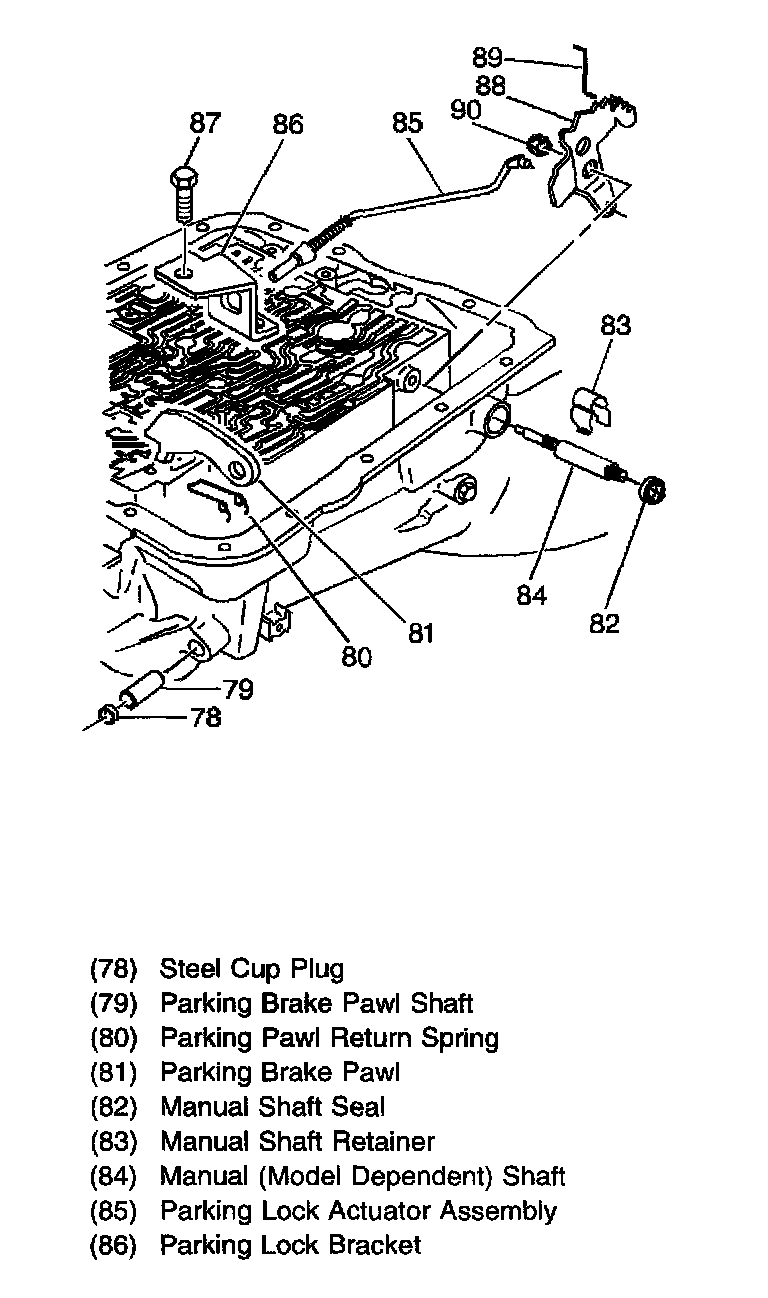 89
88
90
87
86
85
83
84
82
81
80
79
78

(78) Steel Cup Plug
(79) Parking Brake Pawl Shaft
(80) Parking Pawl Return Spring
(81) Parking Brake Pawl
(82) Manual Shaft Seal
(83) Manual Shaft Retainer
(84) Manual (Model Dependent) Shaft
(85) Parking Lock Actuator Assembly
(86) Parking Lock Bracket