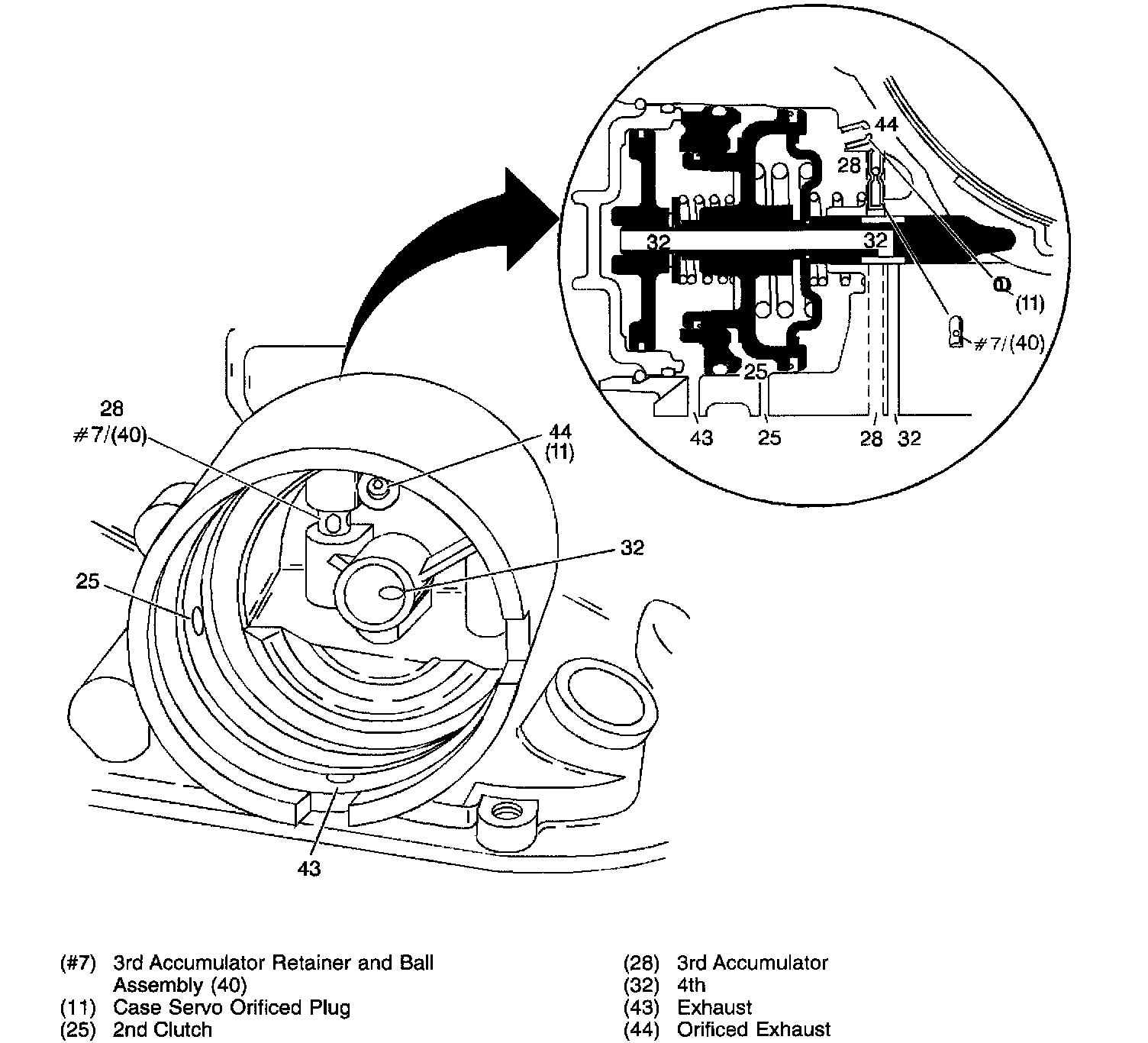 44
28
32
32
(11)
#7/(40)
25
43
25
28
32

28
#7/(40)
44
(11)
32
25
43

(#7) 3rd Accumulator Retainer and Ball Assembly (40)
(11) Case Servo Orificed Plug
(25) 2nd Clutch

(28) 3rd Accumulator
(32) 4th
(43) Exhaust
(44) Orificed Exhaust