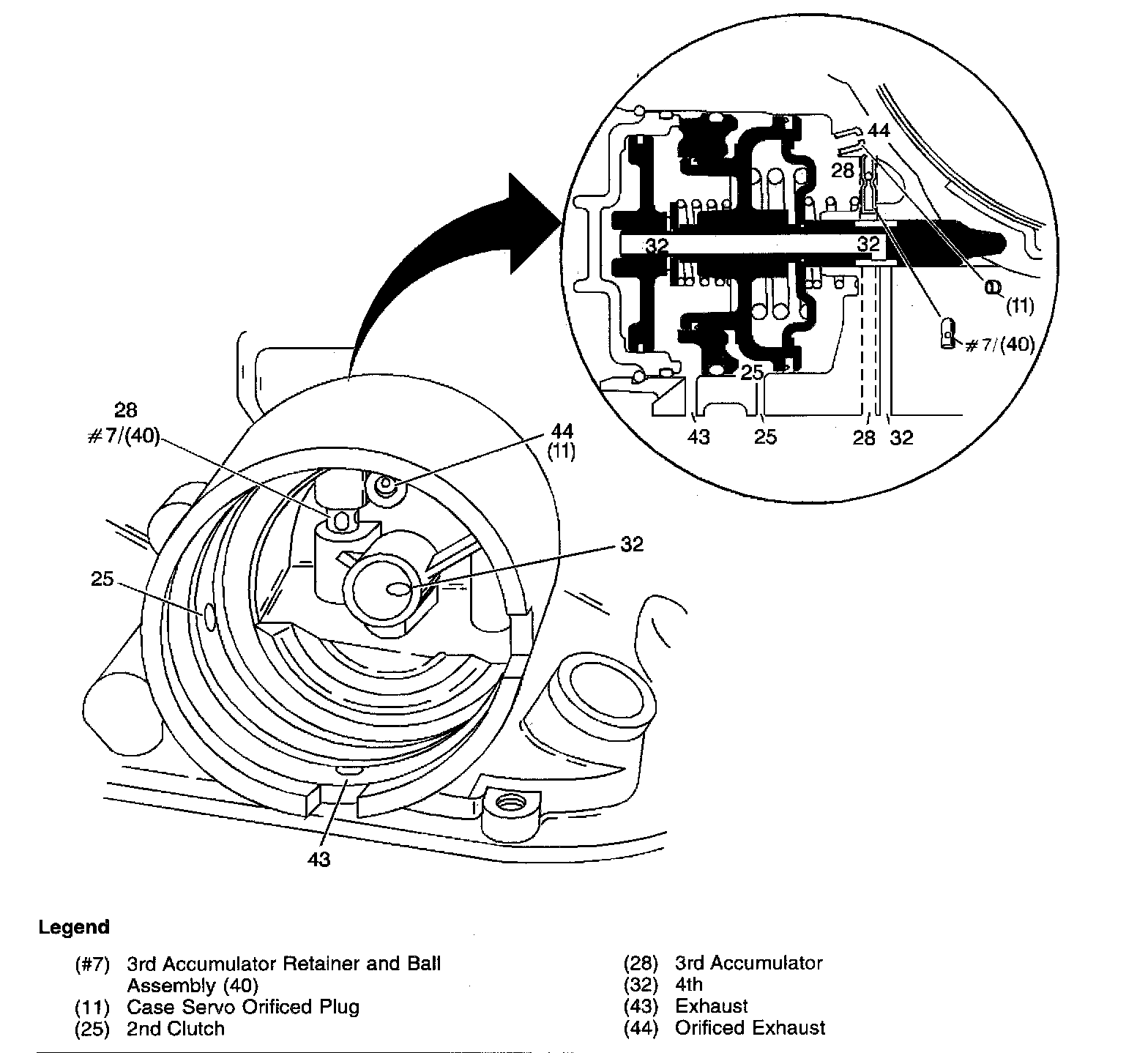 44
28
32
32
(11)
#7/(40)
25
43
25
28
32

28
#7/(40)
44
(11)
32
25
43

Legend

(#7) 3rd Accumulator Retainer and Ball Assembly (40)
(11) Case Servo Orificed Plug
(25) 2nd Clutch

(28) 3rd Accumulator
(32) 4th
(43) Exhaust
(44) Orificed Exhaust