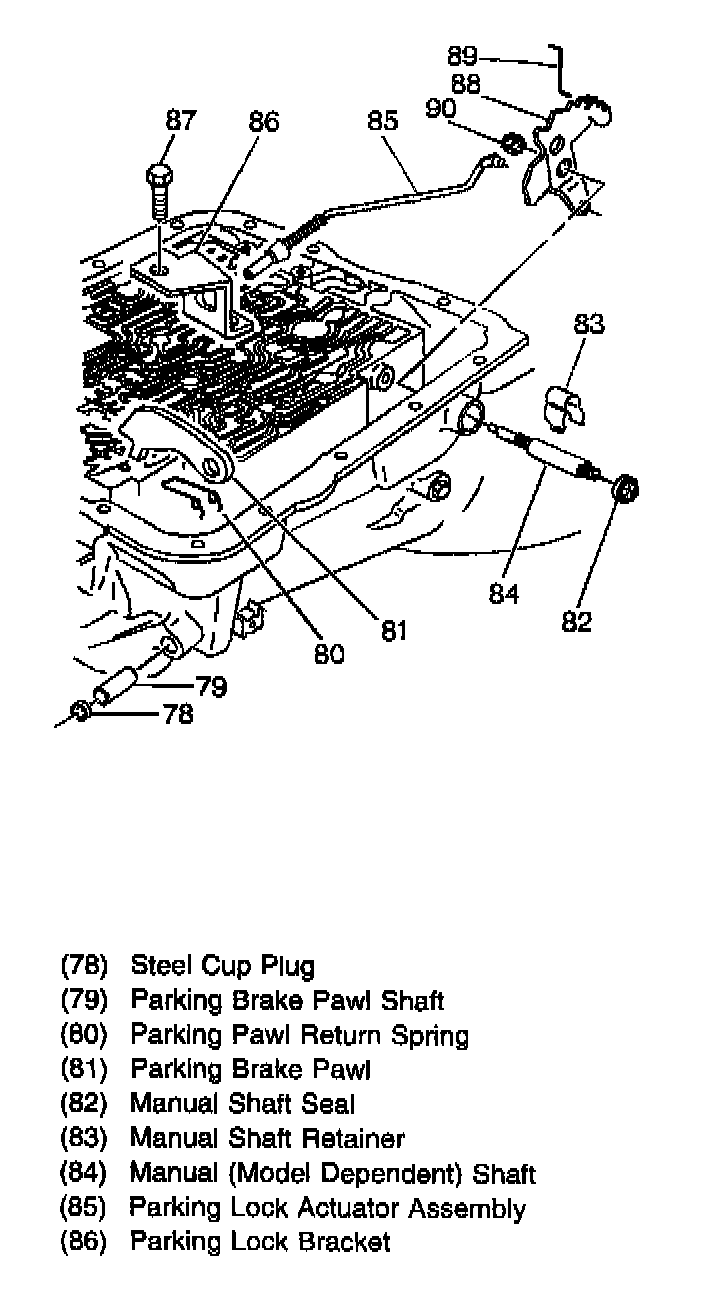 89
88
90
87
86
85
83
84
82
81
80
79
78

(78) Steel Cup Plug
(79) Parking Brake Pawl Shaft
(80) Parking Pawl Return Spring
(81) Parking Brake Pawl
(82) Manual Shaft Seal
(83) Manual Shaft Retainer
(84) Manual (Model Dependent) Shaft
(85) Parking Lock Actuator Assembly
(86) Parking Lock Bracket