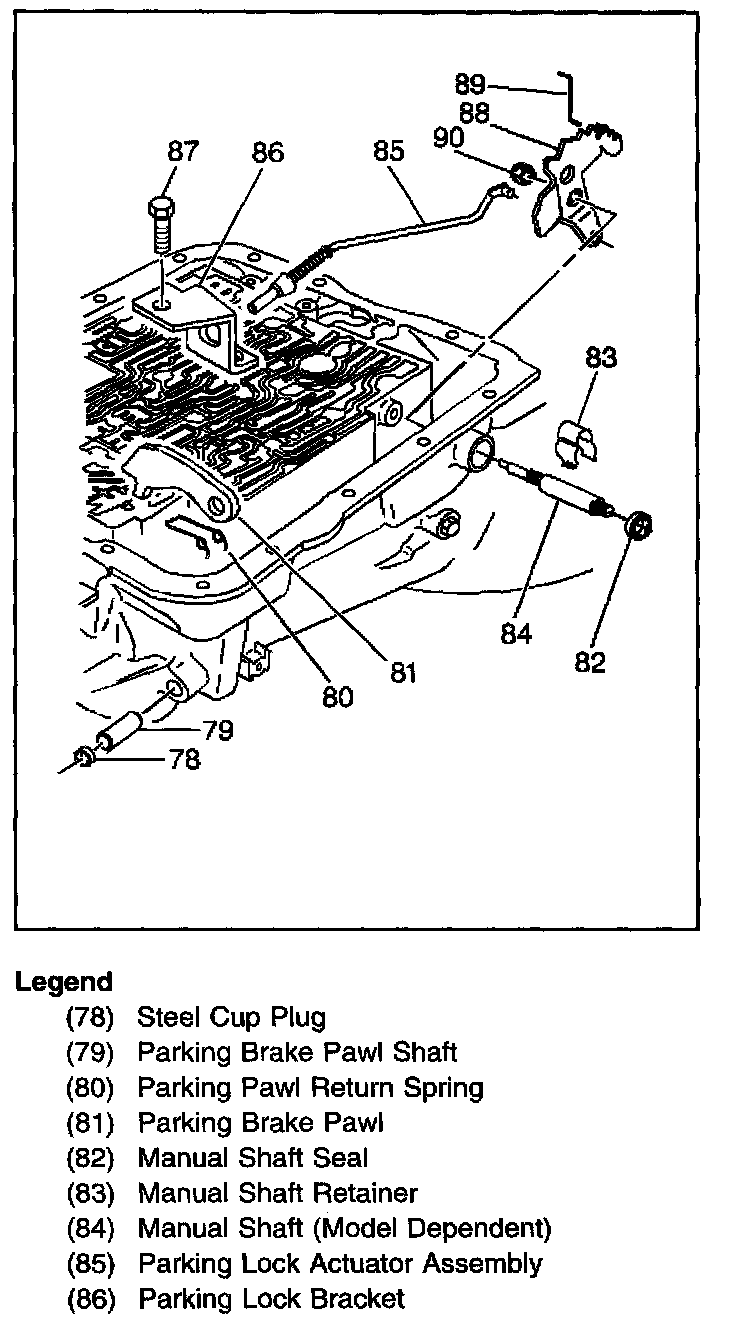 89
88
90
87
86
85
83
84
82
81
80
79
78

Legend
(78) Steel Cup Plug
(79) Parking Brake Pawl Shaft
(80) Parking Pawl Return Spring
(81) Parking Brake Pawl
(82) Manual Shaft Seal
(83) Manual Shaft Retainer
(84) Manual Shaft (Model Dependent)
(85) Parking Lock Actuator Assembly
(86) Parking Lock Bracket