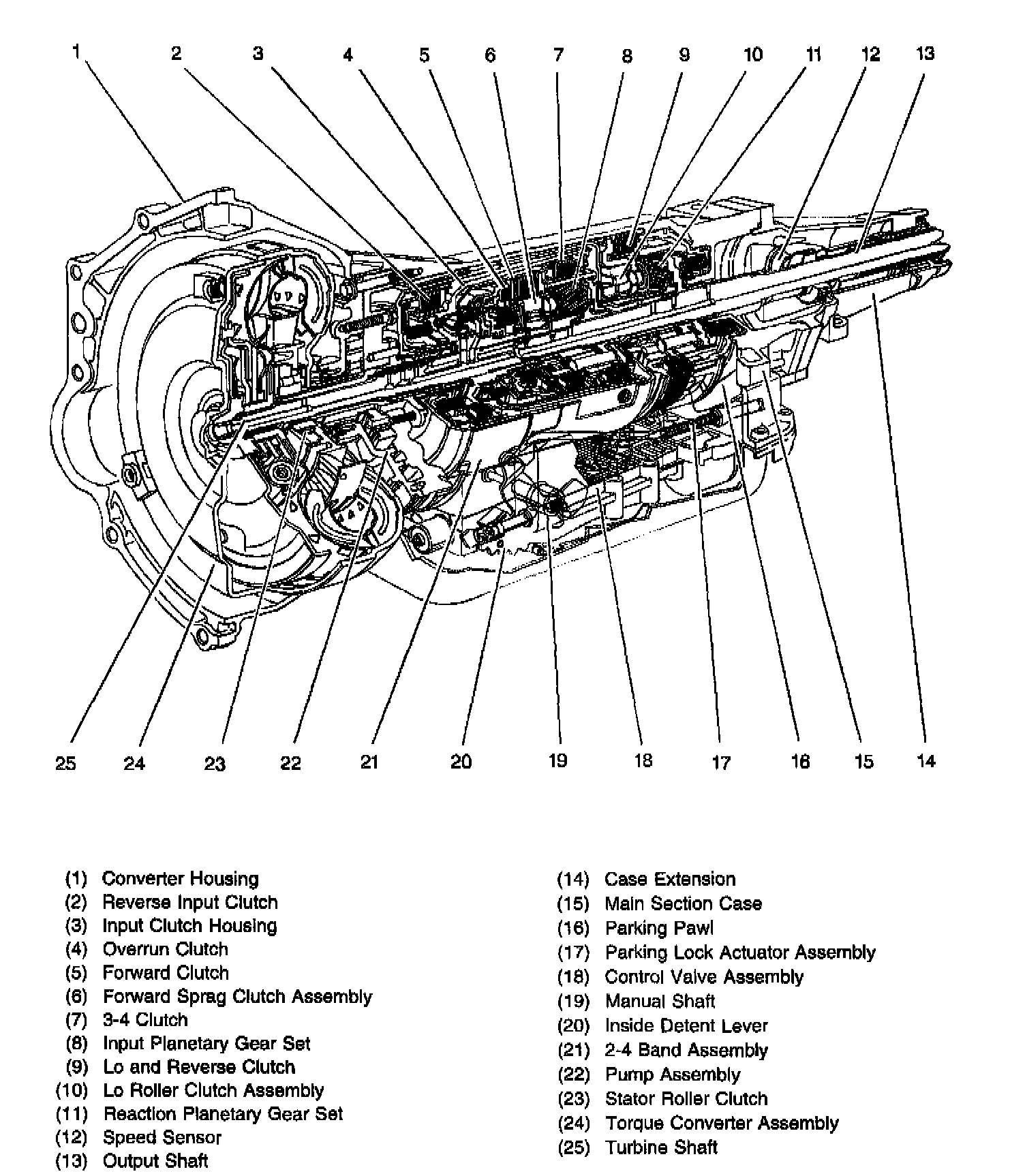 1 2 3 4 5 6 7 8 9 10 11 12 13

25 24 23 22 21 20 19 18 17 16 15 14

(1) Converter Housing
(2) Reverse Input Clutch
(3) Input Clutch Housing
(4) Overrun Clutch
(5) Forward Clutch
(6) Forward Sprag Clutch Assembly
(7) 3-4 Clutch
(8) Input Planetary Gear Set
(9) Lo and Reverse Clutch
(10) Lo Roller Clutch Assembly
(11) Reaction Planetary Gear Set
(12) Speed Sensor
(13) Output Shaft

(14) Case Extension
(15) Main Section Case
(16) Parking Pawl
(17) Parking Lock Actuator Assembly
(18) Control Valve Assembly
(19) Manual Shaft
(20) Inside Detent Lever
(21) 2-4 Band Assembly
(22) Pump Assembly
(23) Stator Roller Clutch
(24) Torque Converter Assembly
(25) Turbine Shaft