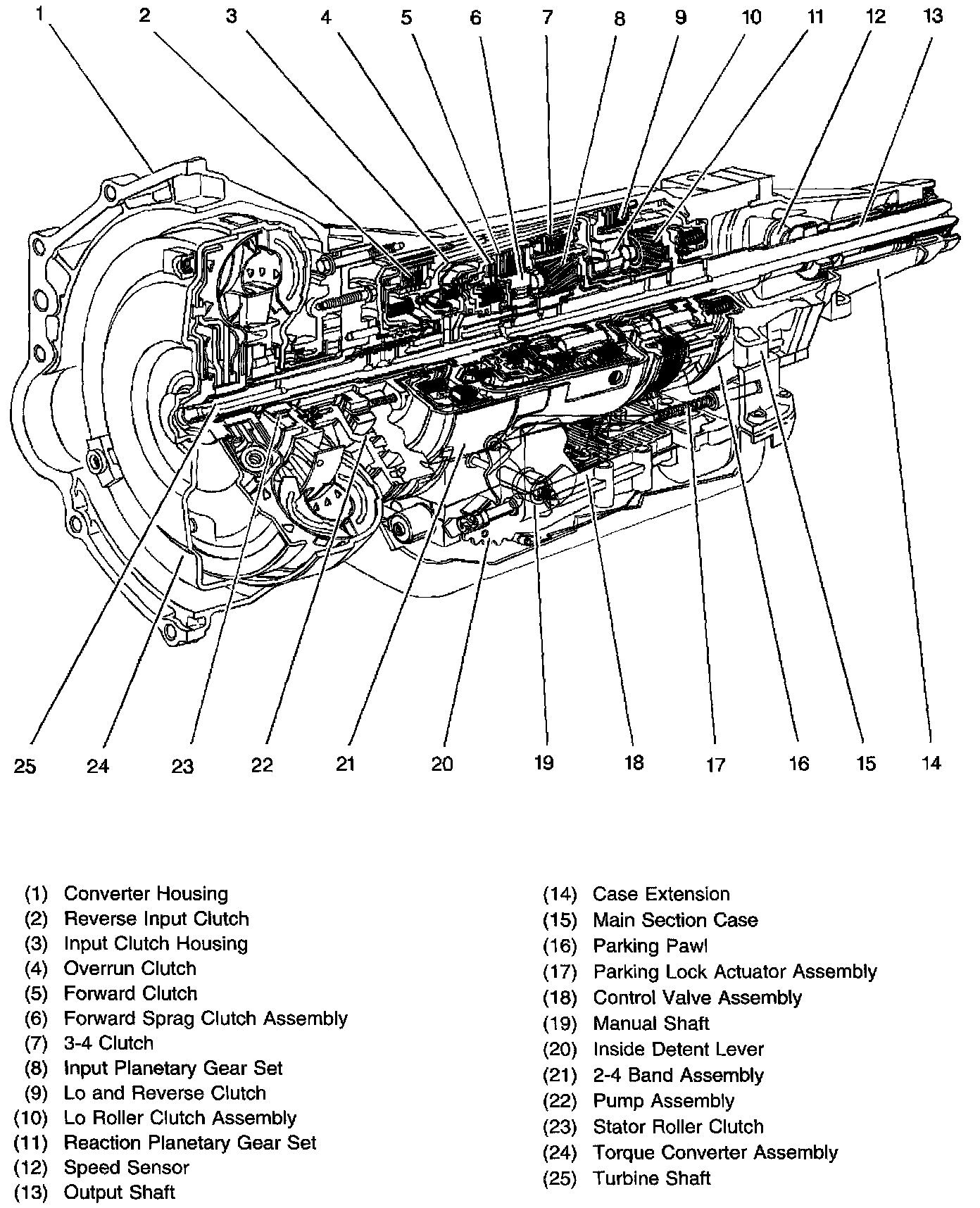 1 2 3 4 5 6 7 8 9 10 11 12 13

25 24 23 22 21 20 19 18 17 16 15 14

(1) Converter Housing
(2) Reverse Input Clutch
(3) Input Clutch Housing
(4) Overrun Clutch
(5) Forward Clutch
(6) Forward Sprag Clutch Assembly
(7) 3-4 Clutch
(8) Input Planetary Gear Set
(9) Lo and Reverse Clutch
(10) Lo Roller Clutch Assembly
(11) Reaction Planetary Gear Set
(12) Speed Sensor
(13) Output Shaft

(14) Case Extension
(15) Main Section Case
(16) Parking Pawl
(17) Parking Lock Actuator Assembly
(18) Control Valve Assembly
(19) Manual Shaft
(20) Inside Detent Lever
(21) 2-4 Band Assembly
(22) Pump Assembly
(23) Stator Roller Clutch
(24) Torque Converter Assembly
(25) Turbine Shaft