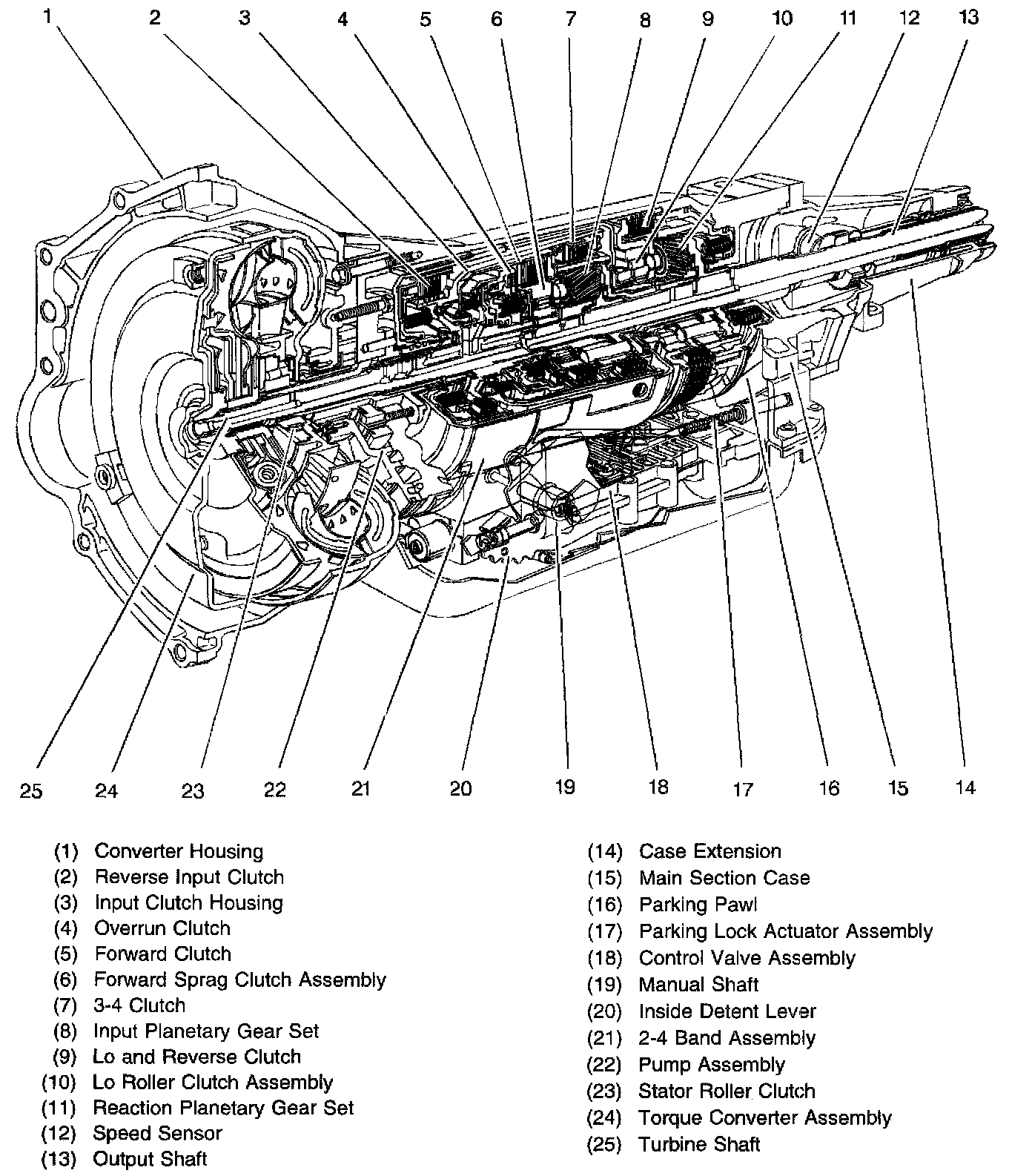 1 2 3 4 5 6 7 8 9 10 11 12 13

25 24 23 22 21 20 19 18 17 16 15 14

(1) Converter Housing
(2) Reverse Input Clutch
(3) Input Clutch Housing
(4) Overrun Clutch
(5) Forward Clutch
(6) Forward Sprag Clutch Assembly
(7) 3-4 Clutch
(8) Input Planetary Gear Set
(9) Lo and Reverse Clutch
(10) Lo Roller Clutch Assembly
(11) Reaction Planetary Gear Set
(12) Speed Sensor
(13) Output Shaft

(14) Case Extension
(15) Main Section Case
(16) Parking Pawl
(17) Parking Lock Actuator Assembly
(18) Control Valve Assembly
(19) Manual Shaft
(20) Inside Detent Lever
(21) 2-4 Band Assembly
(22) Pump Assembly
(23) Stator Roller Clutch
(24) Torque Converter Assembly
(25) Turbine Shaft