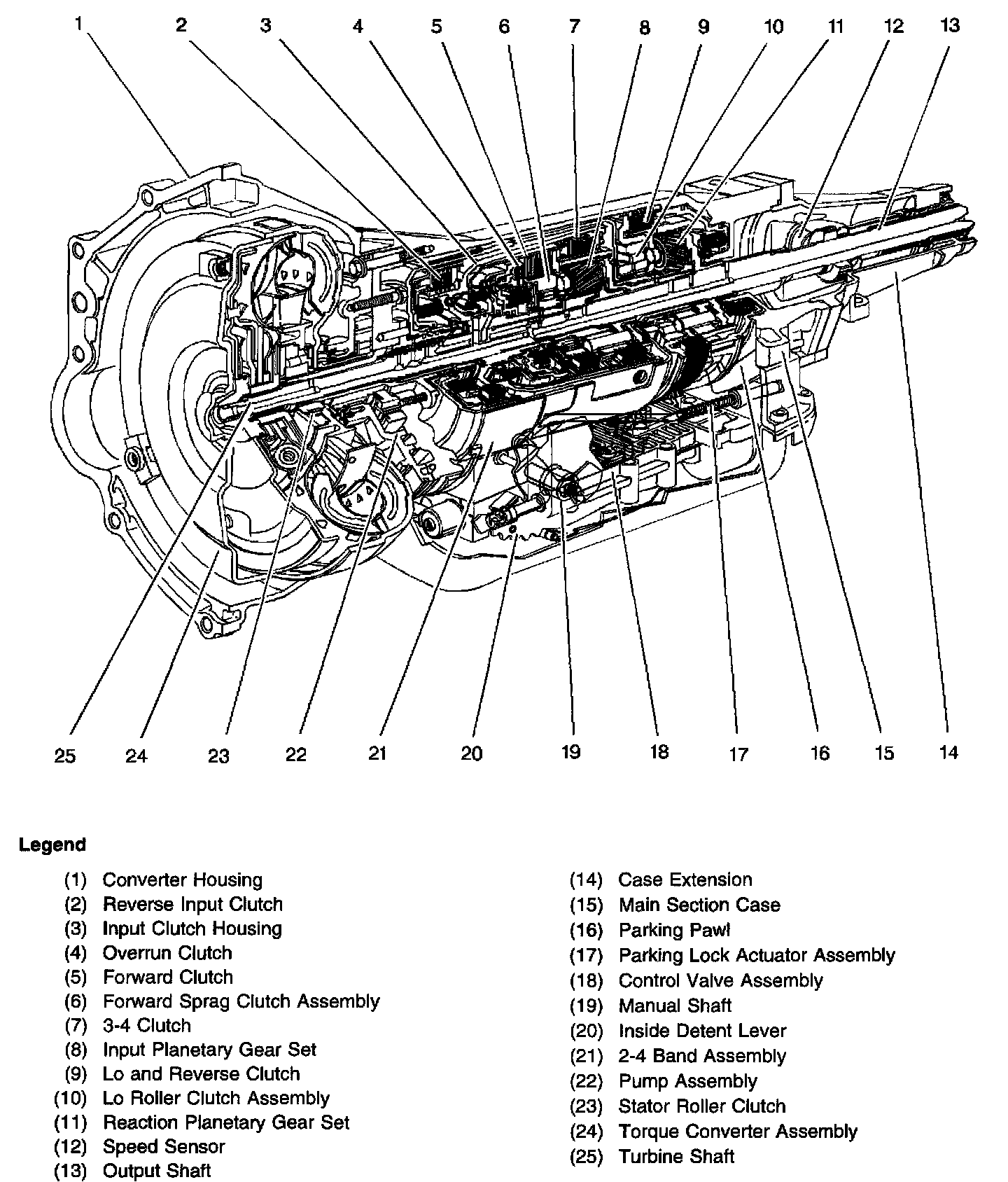 1 2 3 4 5 6 7 8 9 10 11 12 13

25 24 23 22 21 20 19 18 17 16 15 14

Legend

(1) Converter Housing
(2) Reverse Input Clutch
(3) Input Clutch Housing
(4) Overrun Clutch
(5) Forward Clutch
(6) Forward Sprag Clutch Assembly
(7) 3-4 Clutch
(8) Input Planetary Gear Set
(9) Lo and Reverse Clutch
(10) Lo Roller Clutch Assembly
(11) Reaction Planetary Gear Set
(12) Speed Sensor
(13) Output Shaft

(14) Case Extension
(15) Main Section Case
(16) Parking Pawl
(17) Parking Lock Actuator Assembly
(18) Control Valve Assembly
(19) Manual Shaft
(20) Inside Detent Lever
(21) 2-4 Band Assembly
(22) Pump Assembly
(23) Stator Roller Clutch
(24) Torque Converter Assembly
(25) Turbine Shaft