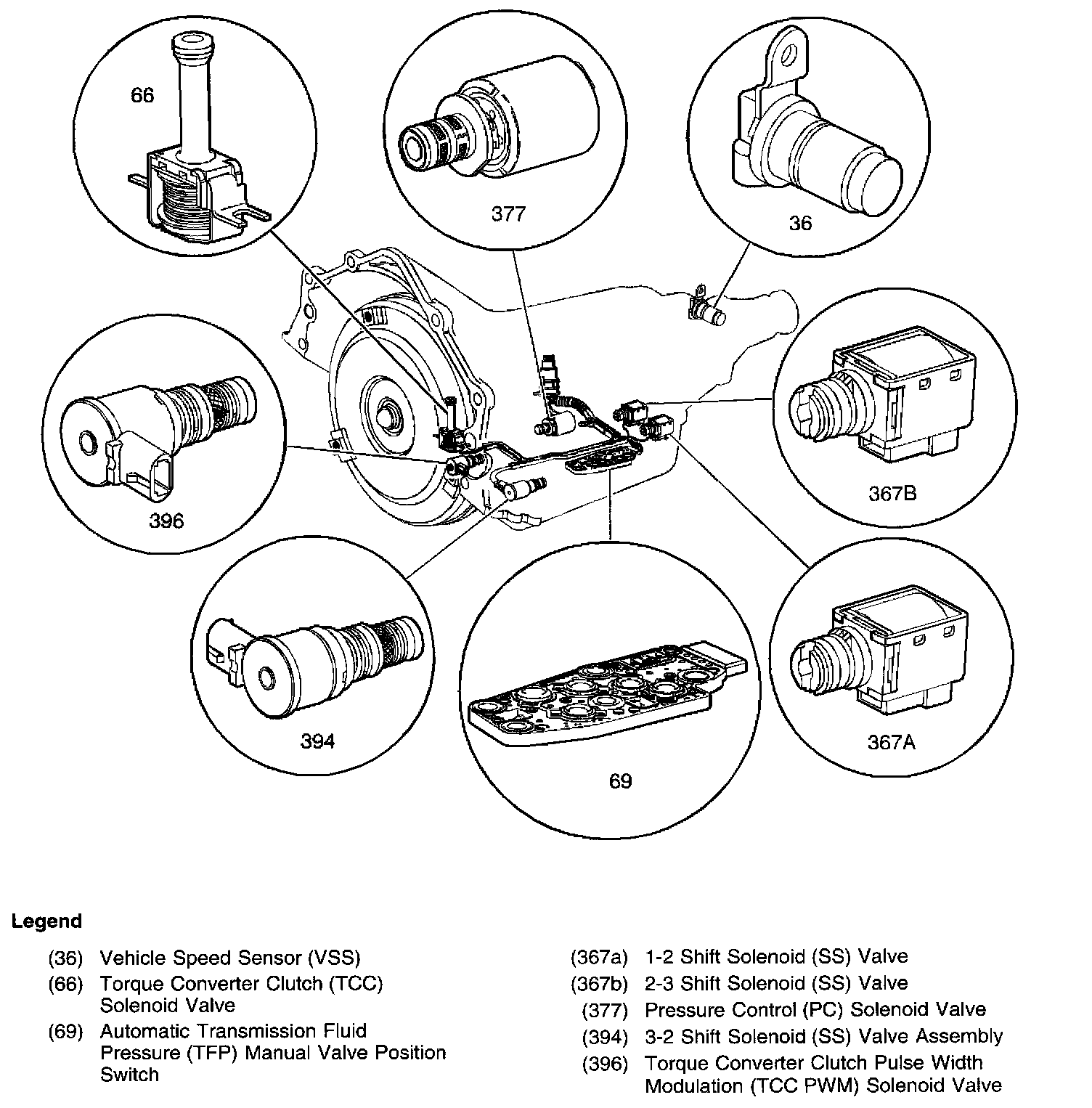 66

377

36

396

367B

394

69

367A

Legend

(36) Vehicle Speed Sensor (VSS)
(66) Torque Converter Clutch (TCC) Solenoid Valve
(69) Automatic Transmission Fluid Pressure (TFP) Manual Valve Position Switch

(367a) 1-2 Shift Solenoid (SS) Valve
(367b) 2-3 Shift Solenoid (SS) Valve
(377) Pressure Control (PC) Solenoid Valve
(394) 3-2 Shift Solenoid (SS) Valve Assembly
(396) Torque Converter Clutch Pulse Width Modulation (TCC PWM) Solenoid Valve