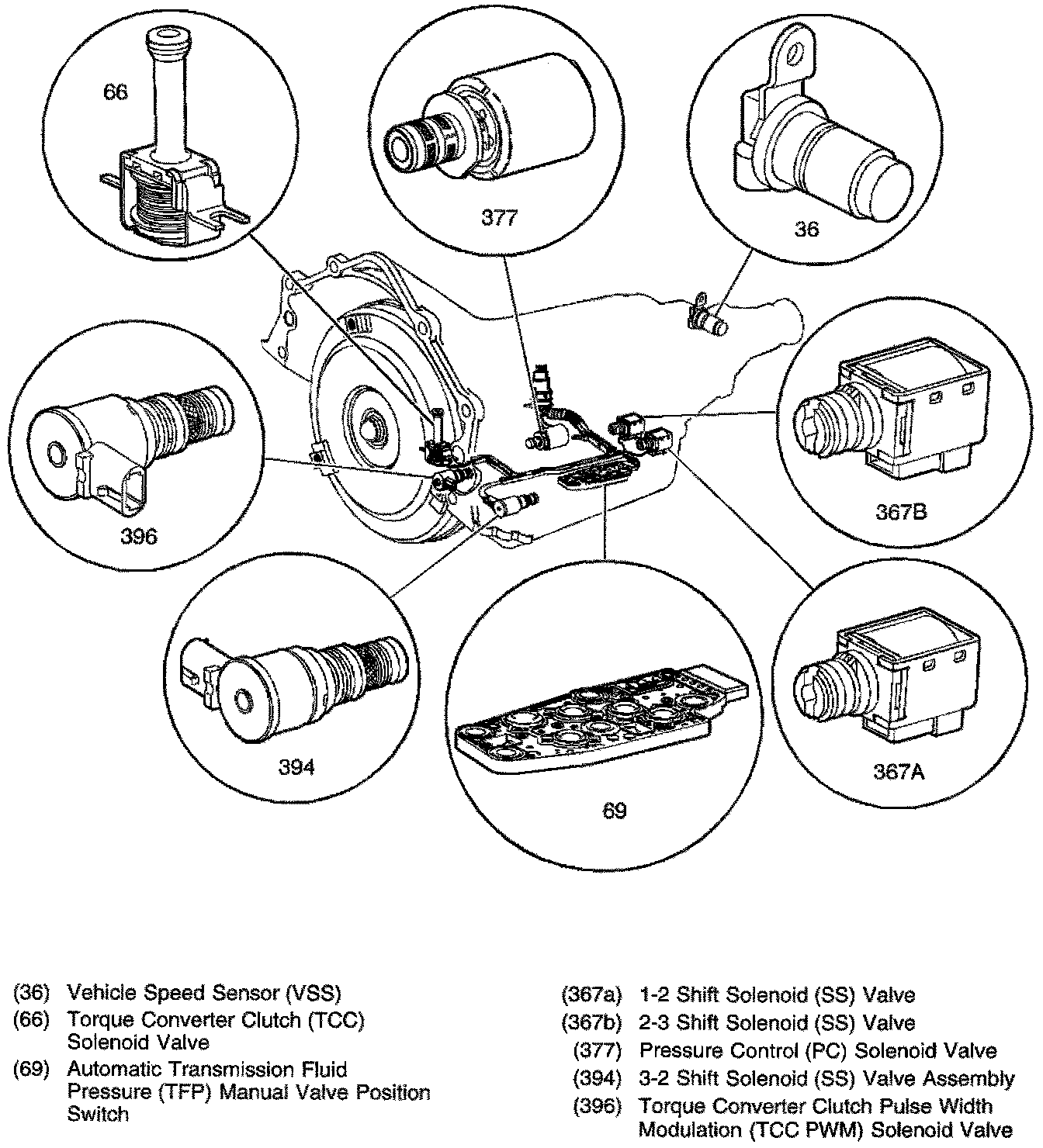 66

377

36

396

367B

394

69

367A

(36) Vehicle Speed Sensor (VSS)
(66) Torque Converter Clutch (TCC) Solenoid Valve
(69) Automatic Transmission Fluid Pressure (TFP) Manual Valve Position Switch

(367a) 1-2 Shift Solenoid (SS) Valve
(367b) 2-3 Shift Solenoid (SS) Valve
(377) Pressure Control (PC) Solenoid Valve
(394) 3-2 Shift Solenoid (SS) Valve Assembly
(396) Torque Converter Clutch Pulse Width Modulation (TCC PWM) Solenoid Valve