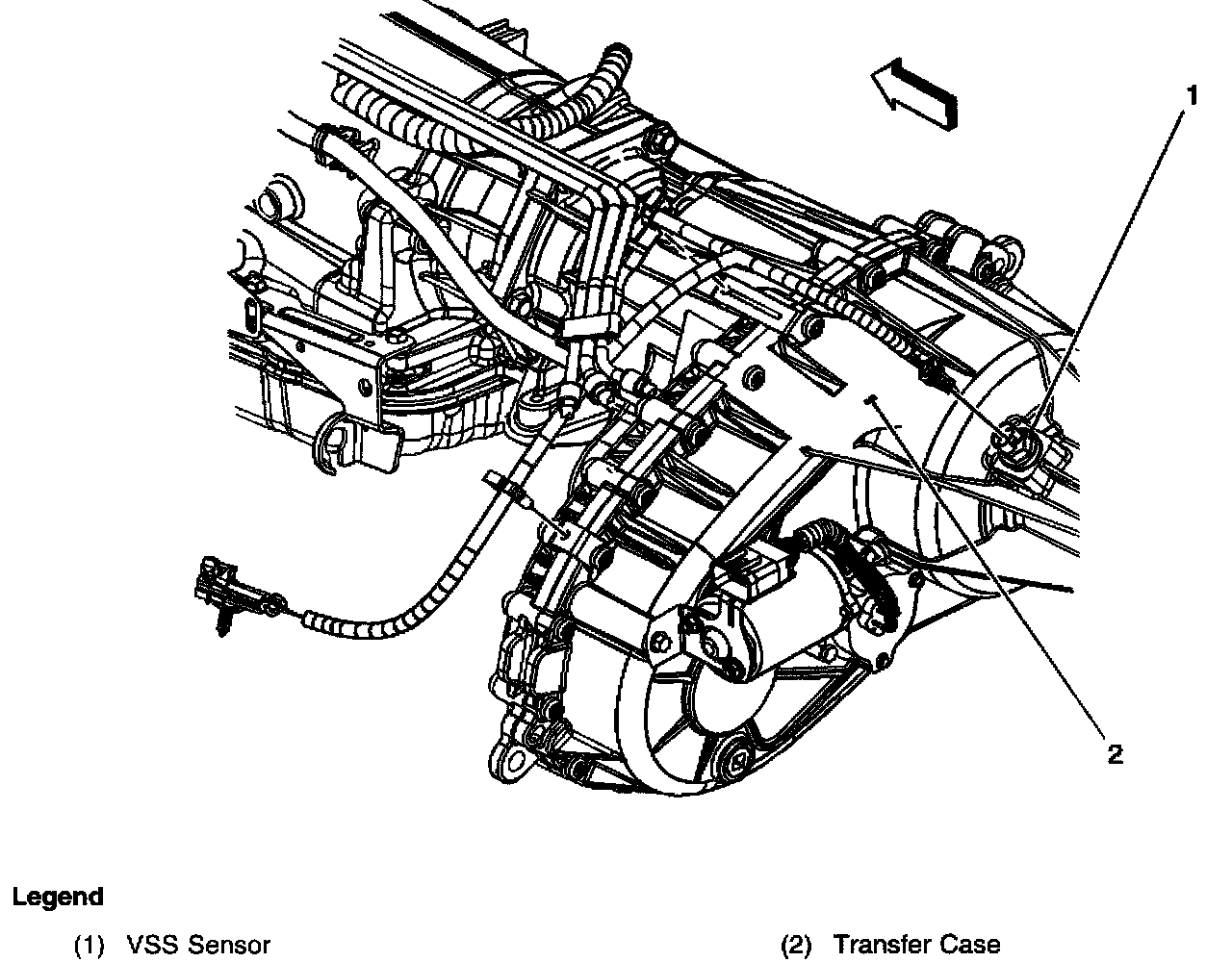 1

2

Legend

(1) VSS Sensor

(2) Transfer Case