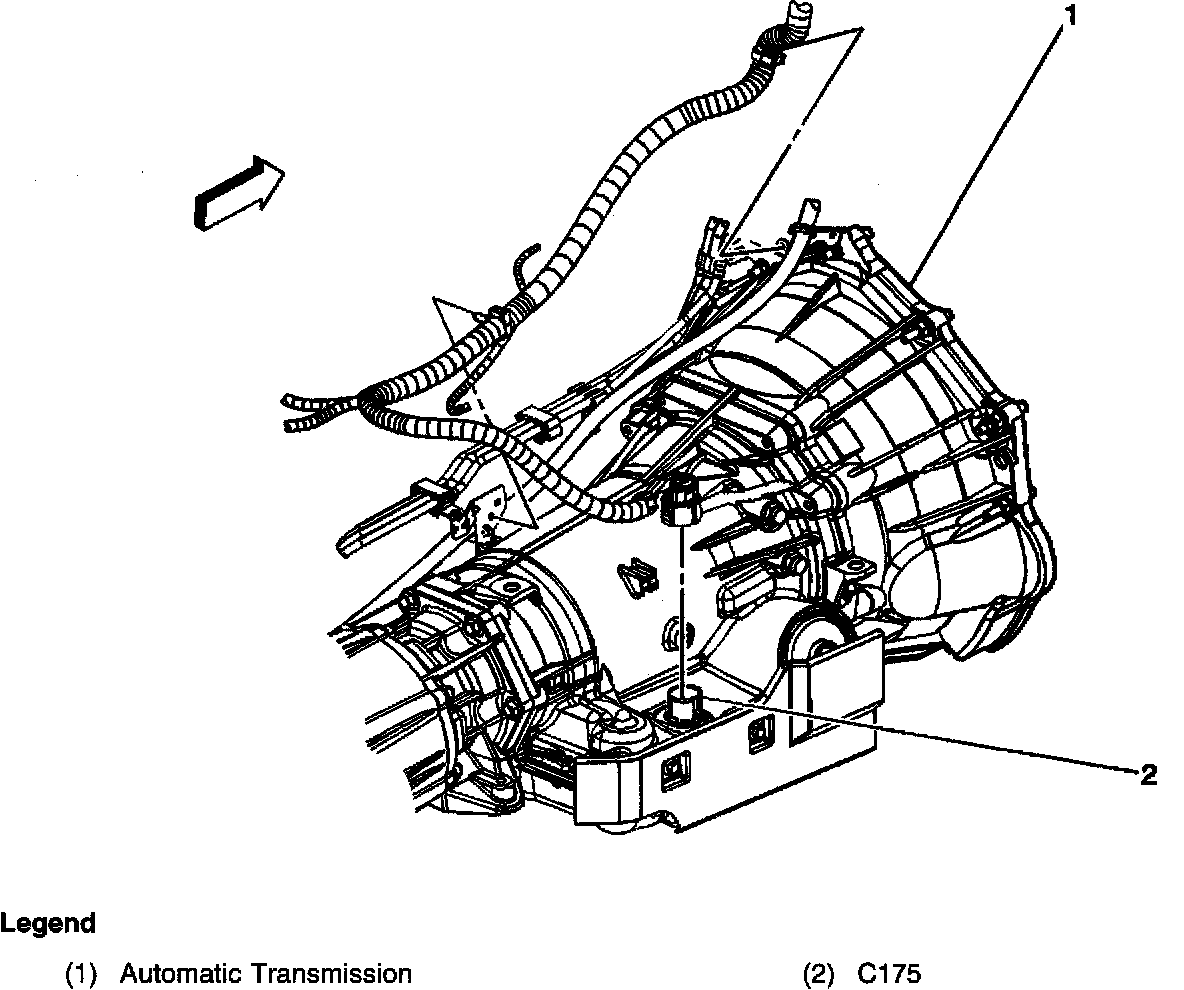 1

2

Legend

(1) Automatic Transmission

(2) C175