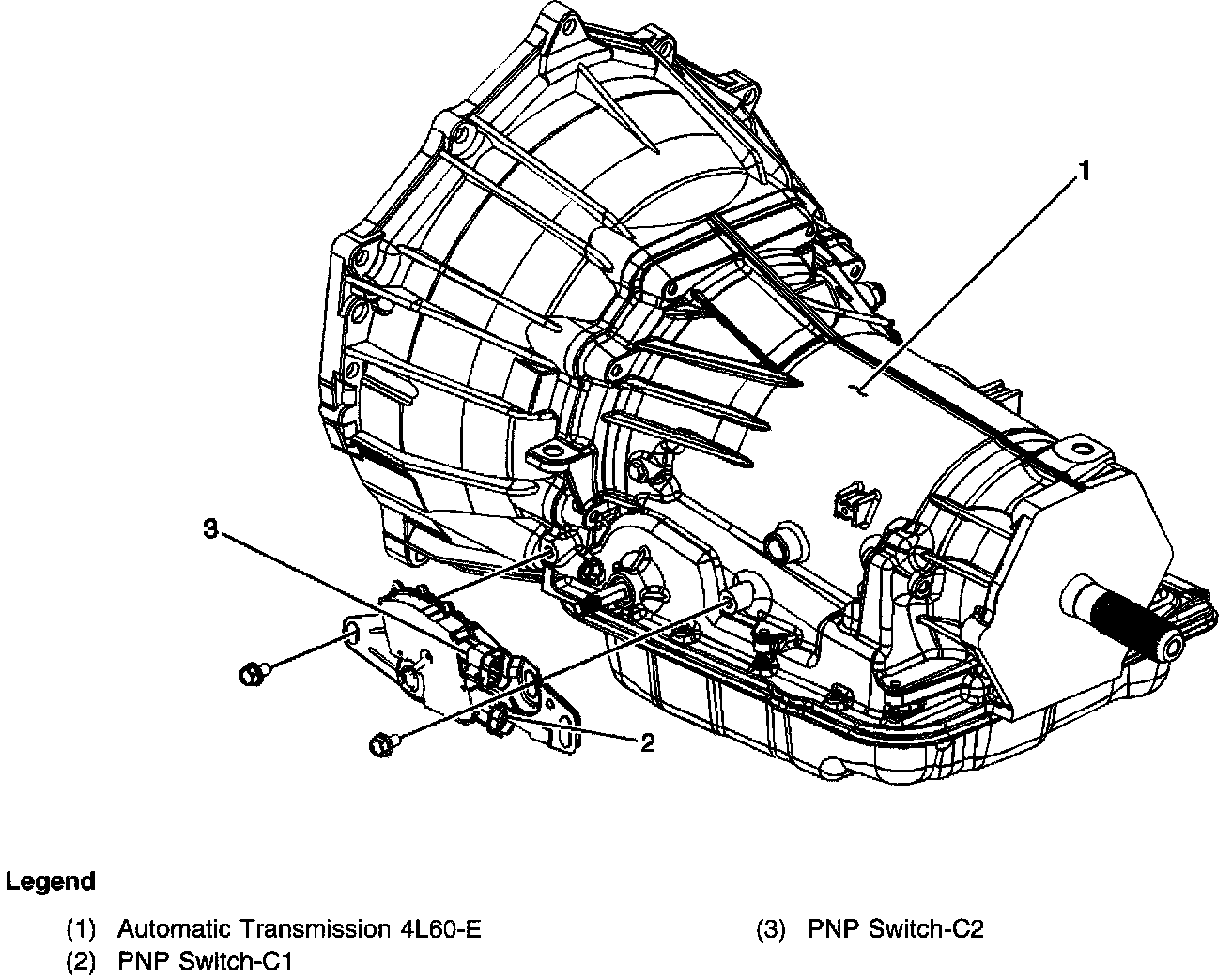 1

3

2

Legend

(1) Automatic Transmission 4L60-E
(2) PNP Switch-C1

(3) PNP Switch-C2