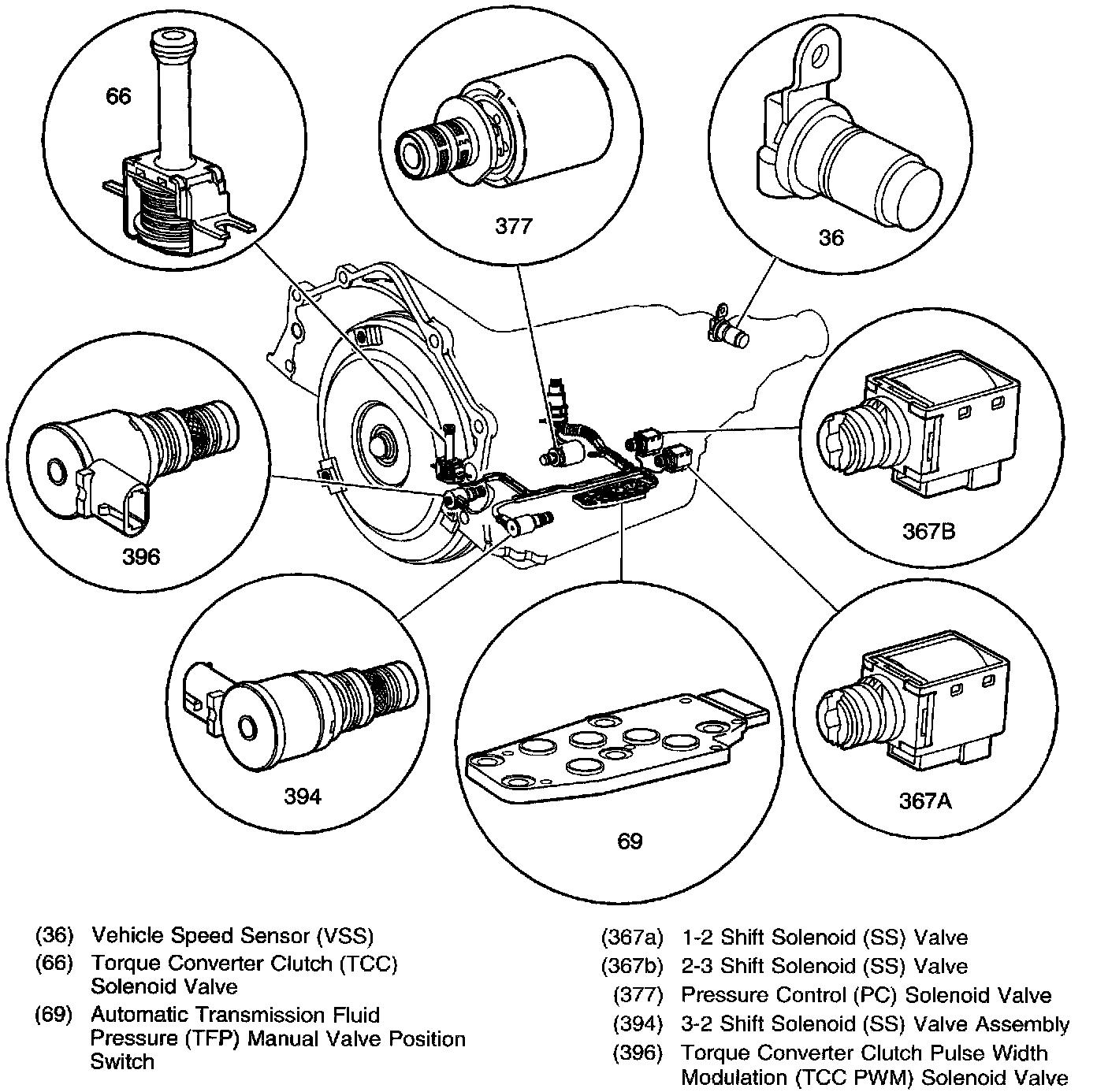 66

377

36

396

367B

394

69

367A

(36) Vehicle Speed Sensor (VSS)
(66) Torque Converter Clutch (TCC) Solenoid Valve
(69) Automatic Transmission Fluid Pressure (TFP) Manual Valve Position Switch

(367a) 1-2 Shift Solenoid (SS) Valve
(367b) 2-3 Shift Solenoid (SS) Valve
(377) Pressure Control (PC) Solenoid Valve
(394) 3-2 Shift Solenoid (SS) Valve Assembly
(396) Torque Converter Clutch Pulse Width Modulation (TCC PWM) Solenoid Valve