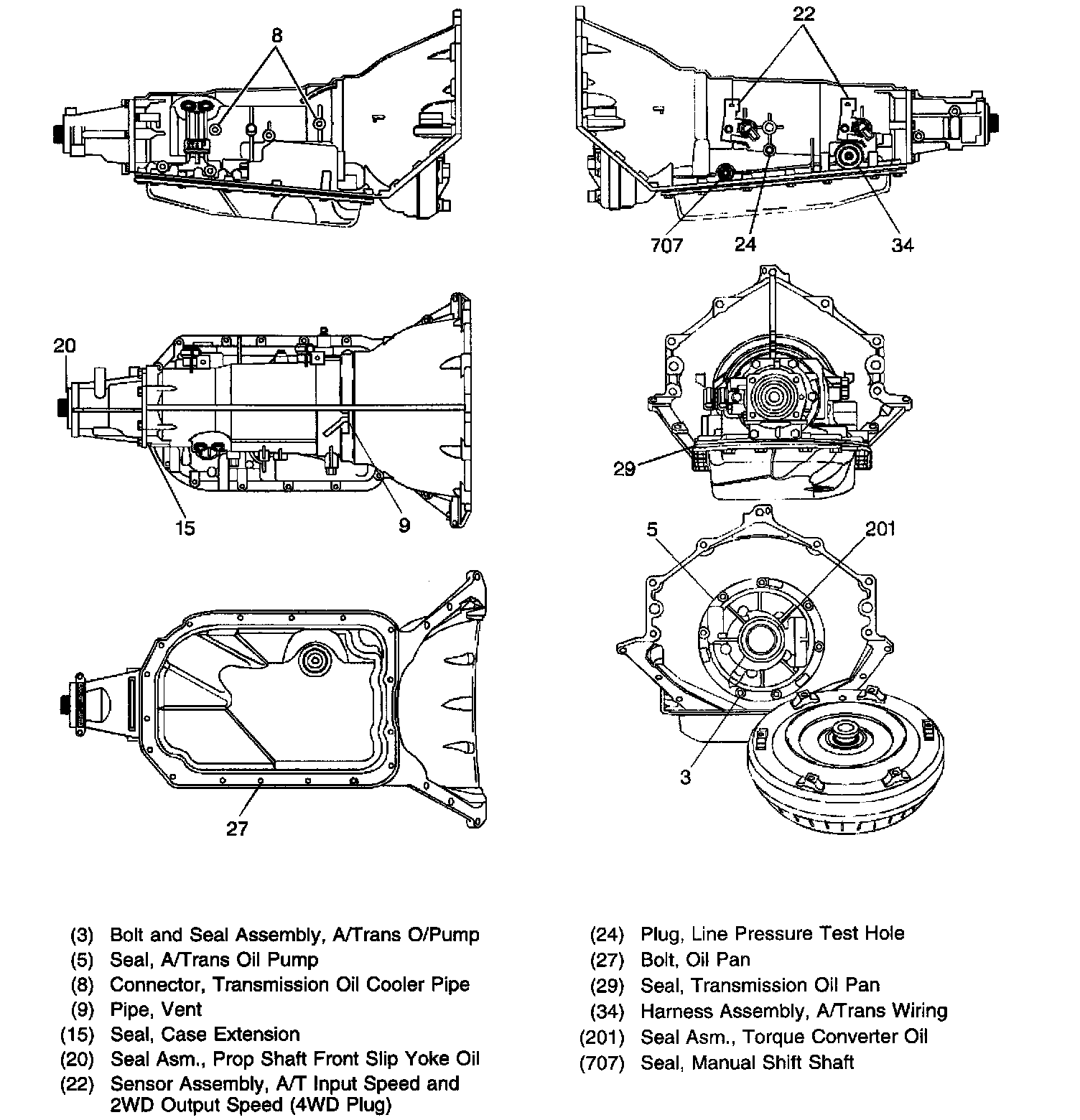 8

22

707 24 34

20

15 9

29

5 201

27

3

(3) Bolt and Seal Assembly, A/Trans O/Pump
(5) Seal, A/Trans Oil Pump
(8) Connector, Transmission Oil Cooler Pipe
(9) Pipe, Vent
(15) Seal, Case Extension
(20) Seal Asm., Prop Shaft Front Slip Yoke Oil
(22) Sensor Assembly, A/T Input Speed and 2WD Output Speed (4WD Plug)

(24) Plug, Line Pressure Test Hole
(27) Bolt, Oil Pan
(29) Seal, Transmission Oil Pan
(34) Harness Assembly, A/Trans Wiring
(201) Seal Asm., Torque Converter Oil
(707) Seal, Manual Shift Shaft