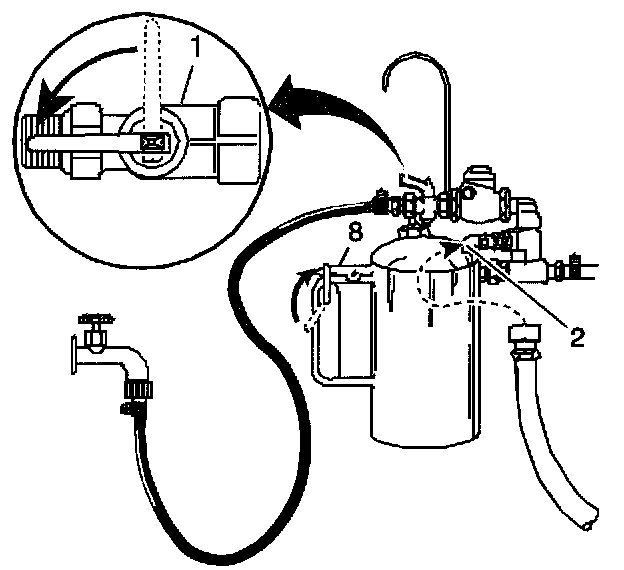 1
8
2