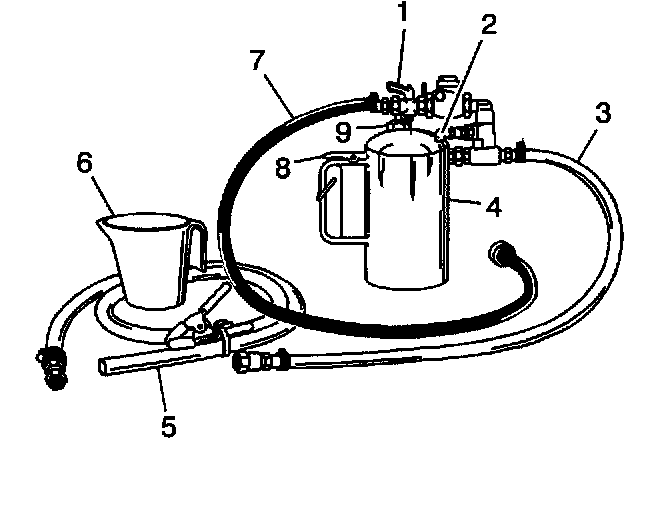 1
2
7
3
9
8
6
4
5